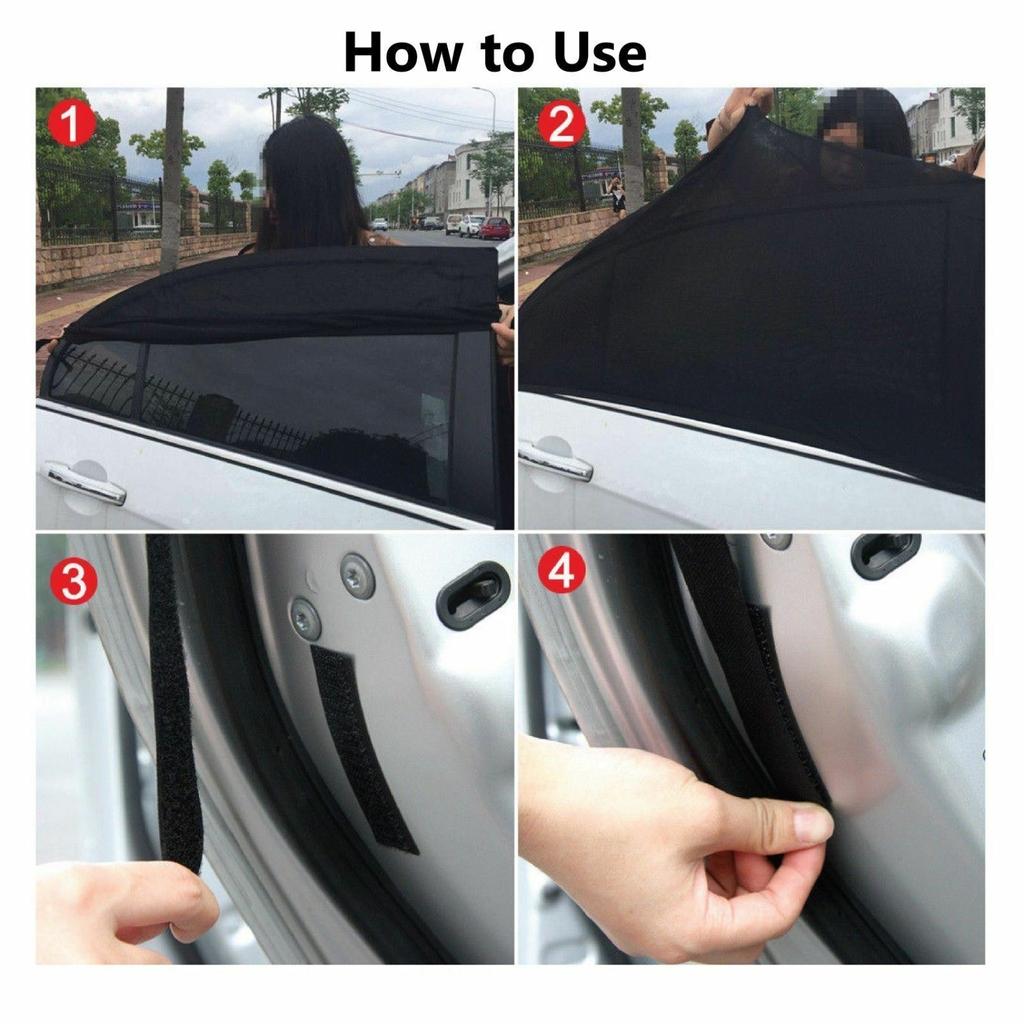 How to Use

1

2

3

4