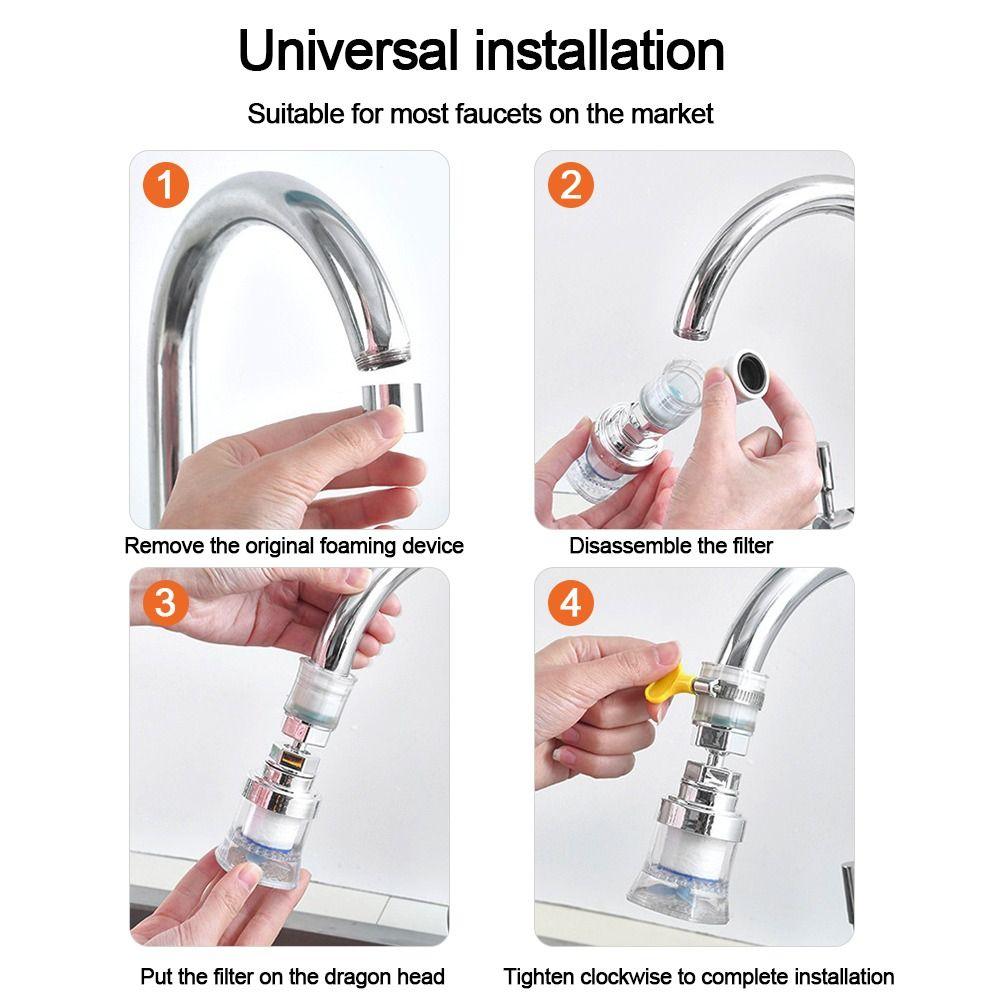 Universal installation

Suitable for most faucets on the market

1

Remove the original foaming device

2

Disassemble the filter

3

Put the filter on the dragon head

4

Tighten clockwise to complete installation