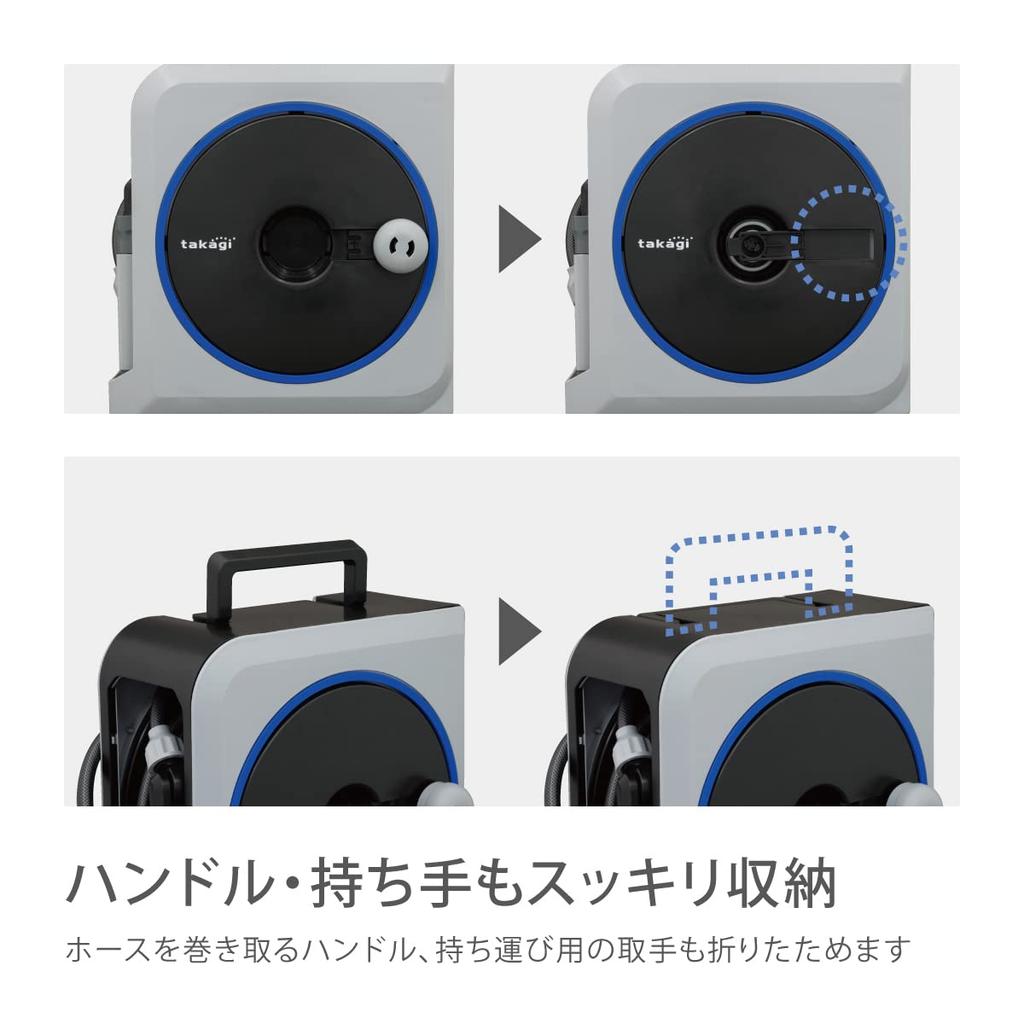 takagi

takagi

ハンドル・持ち手もスッキリ収納

ホースを巻き取るハンドル、持ち運び用の取手も折りたためます