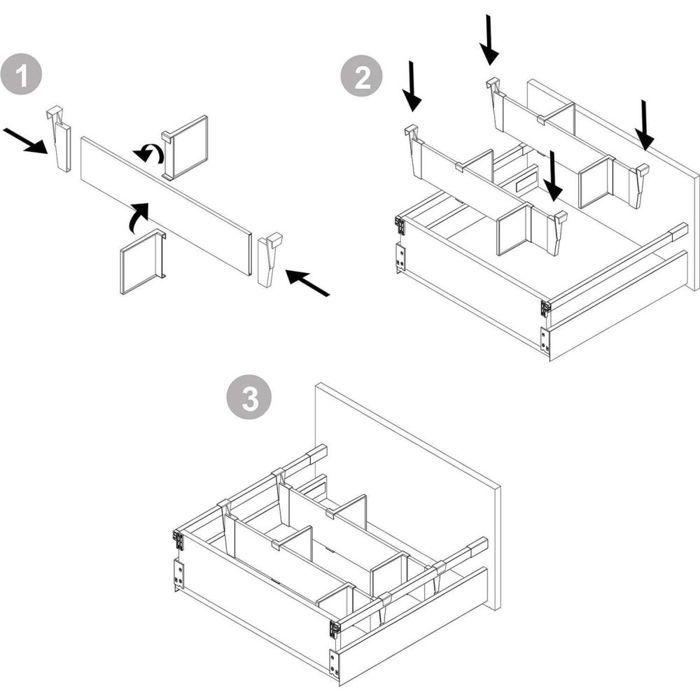 1

2

3