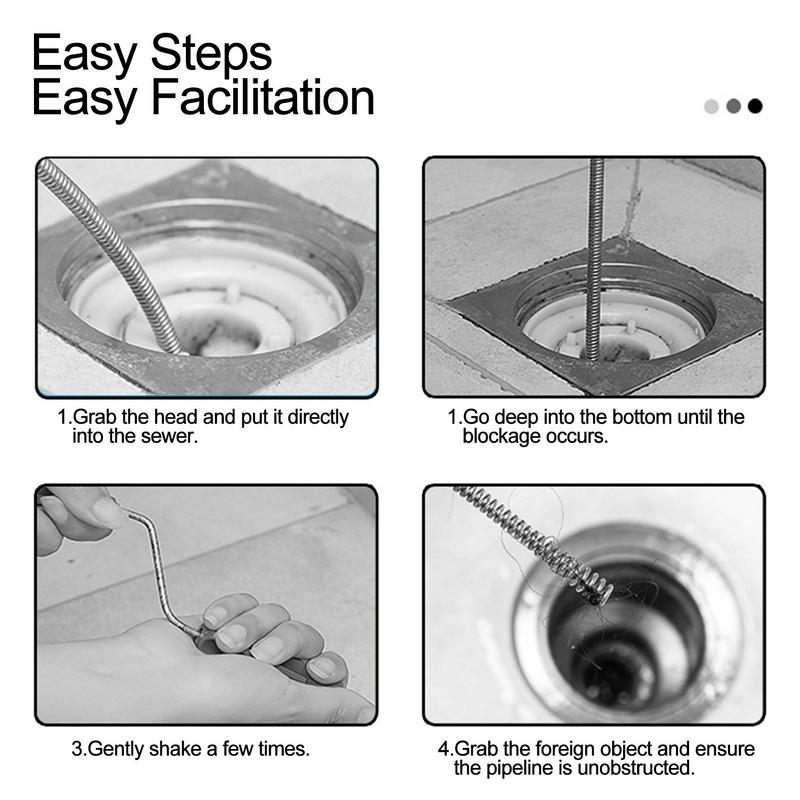 Easy Steps
Easy Facilitation

1.Grab the head and put it directly into the sewer.

1.Go deep into the bottom until the blockage occurs.

3.Gently shake a few times.

4.Grab the foreign object and ensure the pipeline is unobstructed.