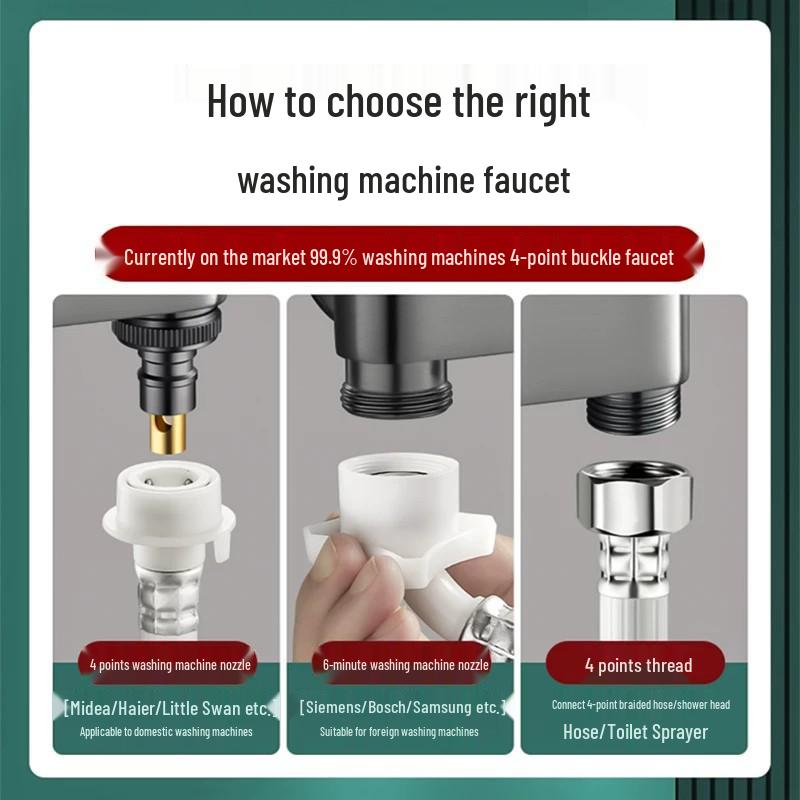 How to choose the right

washing machine faucet

Currently on the market 99.9% washing machines 4-point buckle faucet

4 points washing machine nozzle

[Midea/Haier/Little Swan etc.]

Applicable to domestic washing machines

6-minute washing machine nozzle

[Siemens/Bosch/Samsung etc.]

Suitable for foreign washing machines

4 points thread

Connect 4-point braided hose/shower head

Hose/Toilet Sprayer