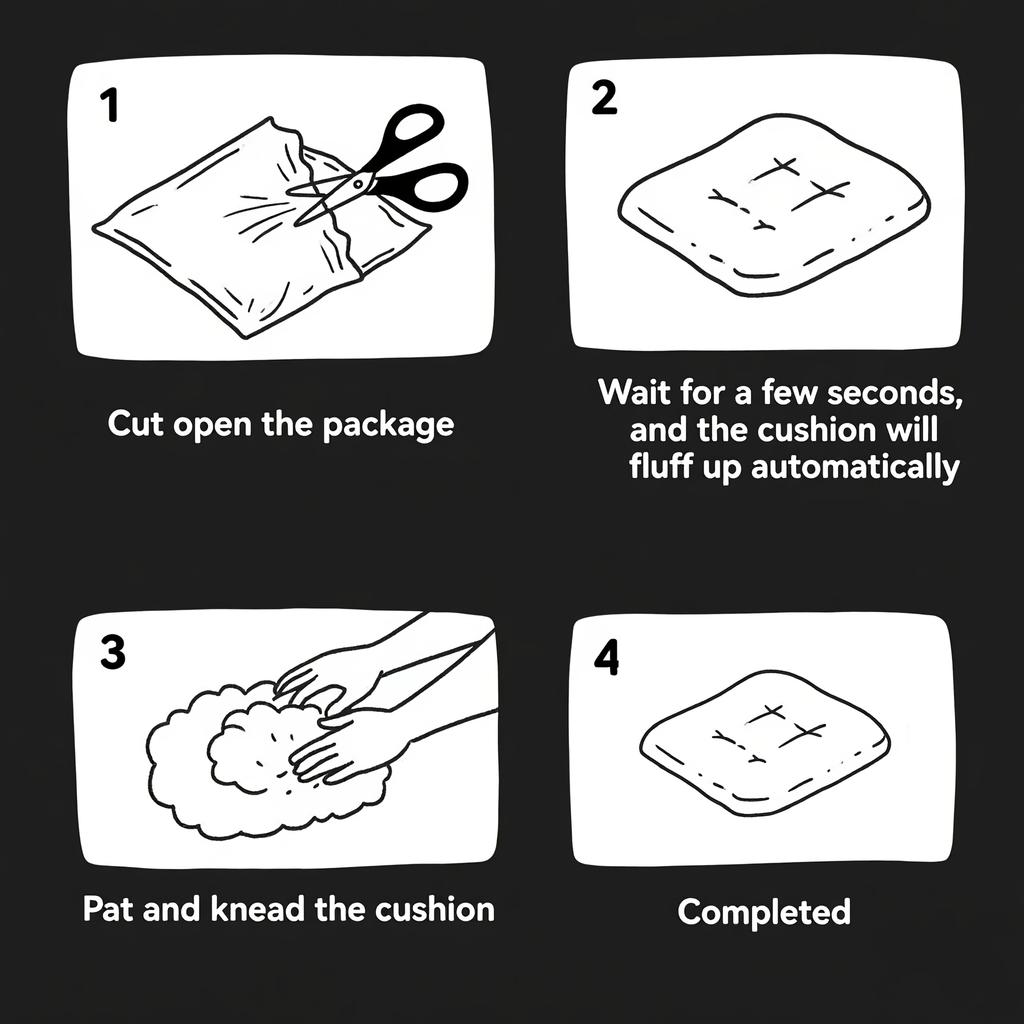 1

Cut open the package

2

Wait for a few seconds, and the cushion will fluff up automatically

3

Pat and knead the cushion

4

Completed