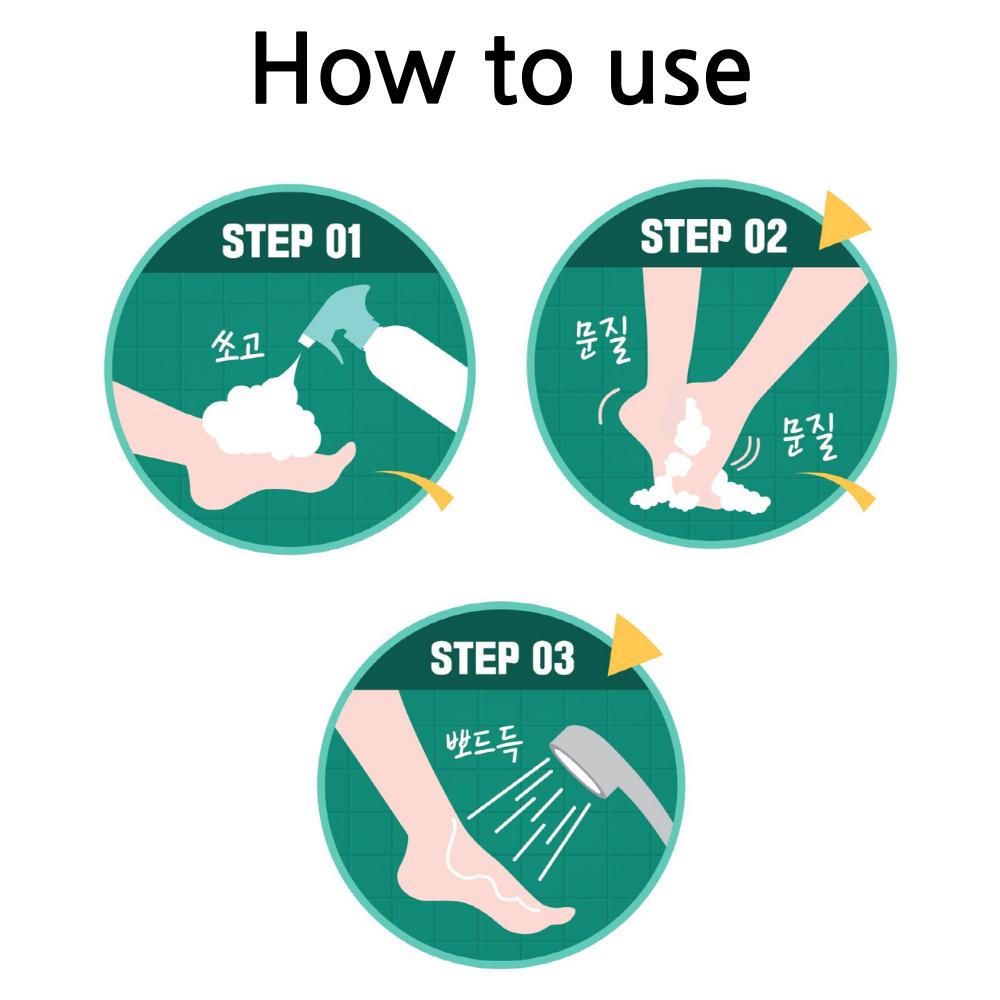 How to use

STEP 01

쏘고

STEP 02

문질

문질

STEP 03

뽀드득