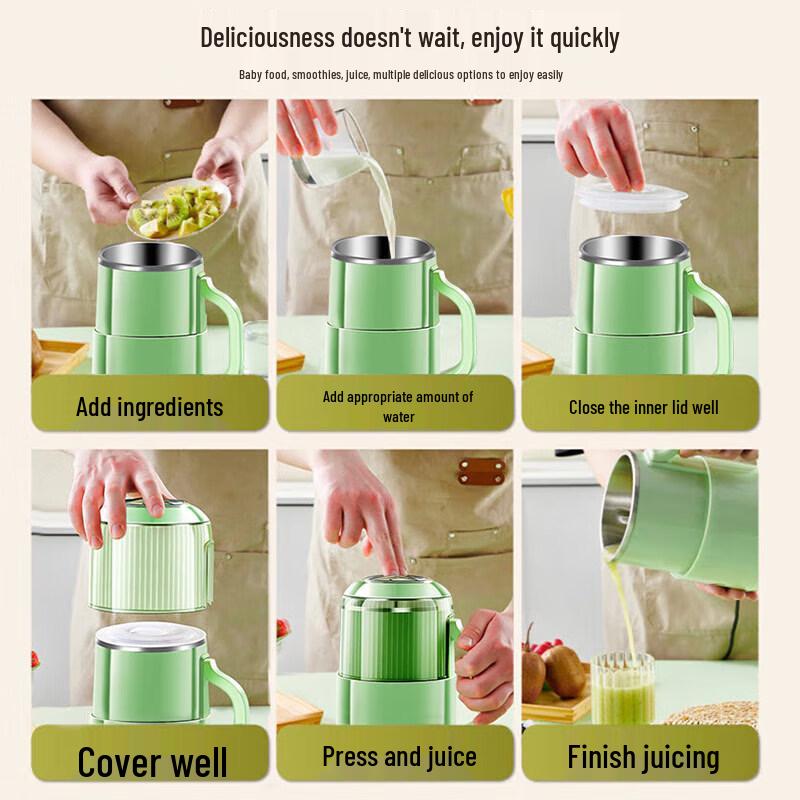 Deliciousness doesn't wait, enjoy it quickly

Baby food, smoothies, juice, multiple delicious options to enjoy easily

Add ingredients

Add appropriate amount of water

Close the inner lid well

Cover well

Press and juice

Finish juicing