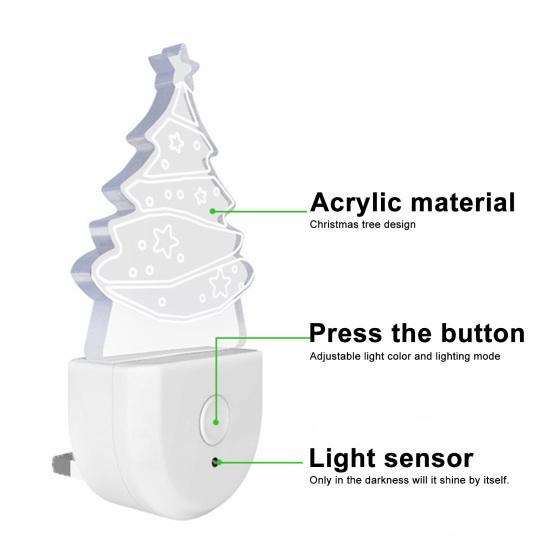 Acrylic material
Christmas tree design

Press the button
Adjustable light color and lighting mode

Light sensor
Only in the darkness will it shine by itself.