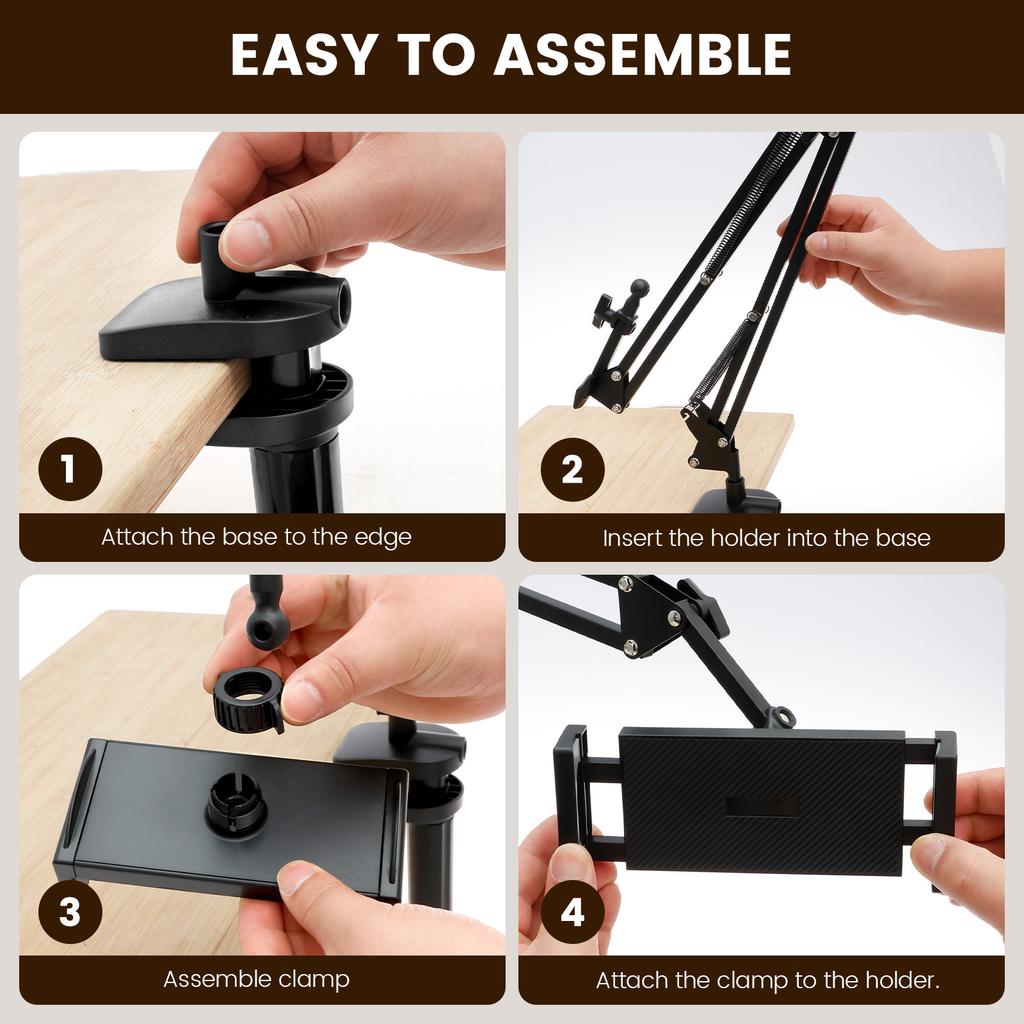 EASY TO ASSEMBLE

1
Attach the base to the edge

2
Insert the holder into the base

3
Assemble clamp

4
Attach the clamp to the holder.