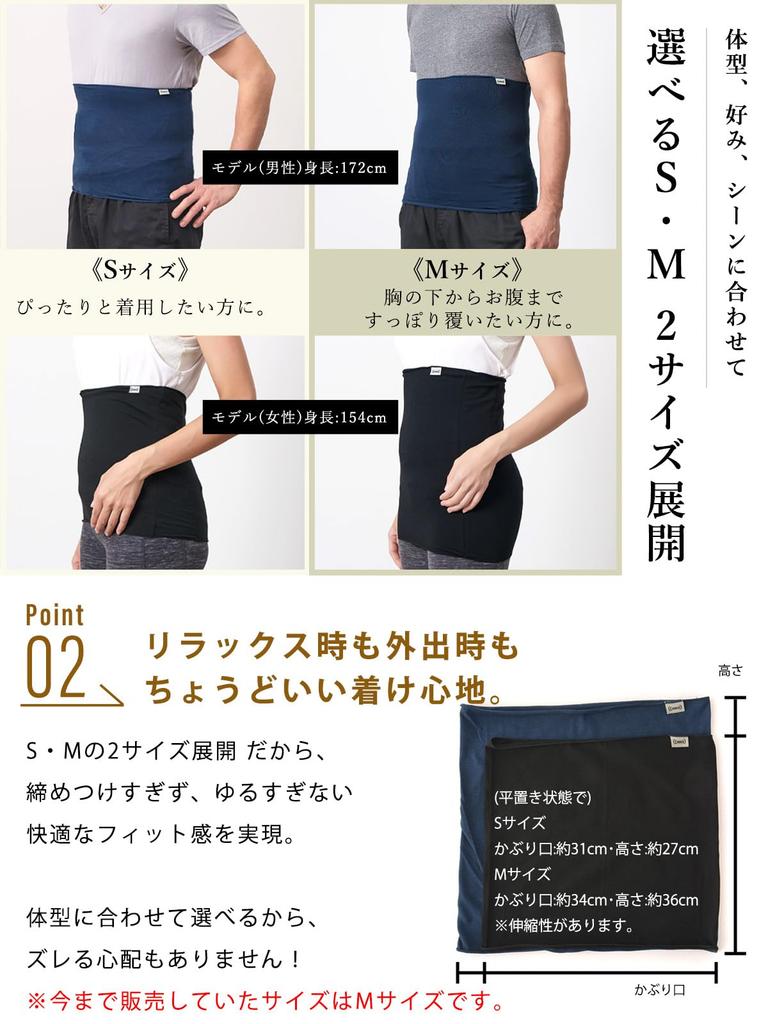 体型、好み、シーンに合わせて

選べるS・M 2サイズ展開

モデル(男性)身長:172cm

《Sサイズ》
ぴったりと着用したい方に。

《Mサイズ》
胸の下からお腹まで
すっぽり覆いたい方に。

モデル(女性)身長:154cm

Point
02
リラックス時も外出時も
ちょうどいい着け心地。

S・Mの2サイズ展開 だから、
締めつけすぎず、ゆるすぎない
快適なフィット感を実現。

体型に合わせて選べるから、
ズレる心配もありません！

※今まで販売していたサイズはMサイズです。

高さ

(平置き状態で)
Sサイズ
かぶり口:約31cm・高さ:約27cm
Mサイズ
かぶり口:約34cm・高さ:約36cm
※伸縮性があります。

かぶり口