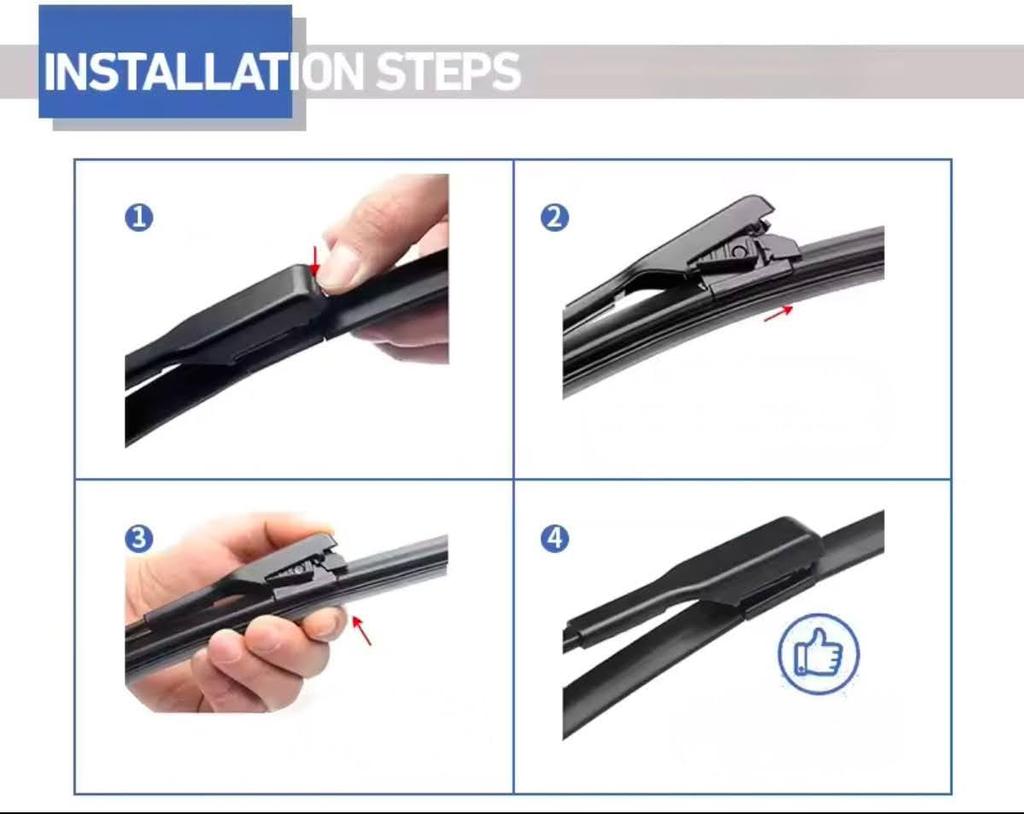 INSTALLATION STEPS

1

2

3

4