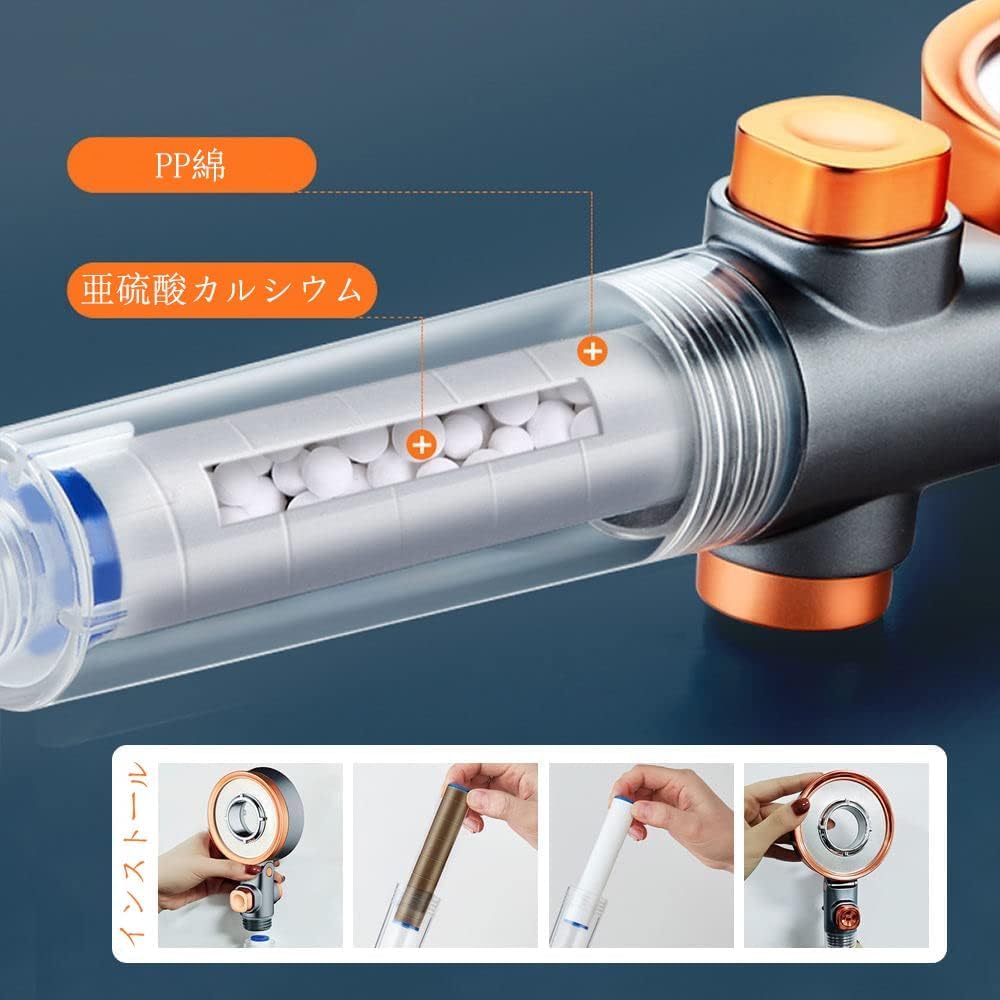 PP綿

亜硫酸カルシウム

インストール