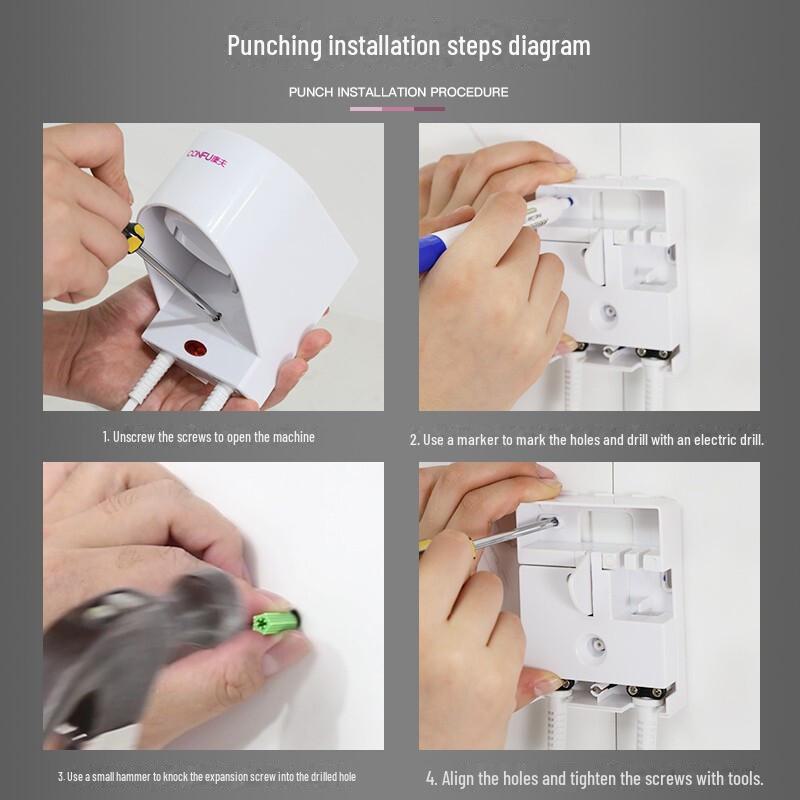 Punching installation steps diagram

PUNCH INSTALLATION PROCEDURE

CONFU康夫

1. Unscrew the screws to open the machine

2. Use a marker to mark the holes and drill with an electric drill.

3. Use a small hammer to knock the expansion screw into the drilled hole

4. Align the holes and tighten the screws with tools.