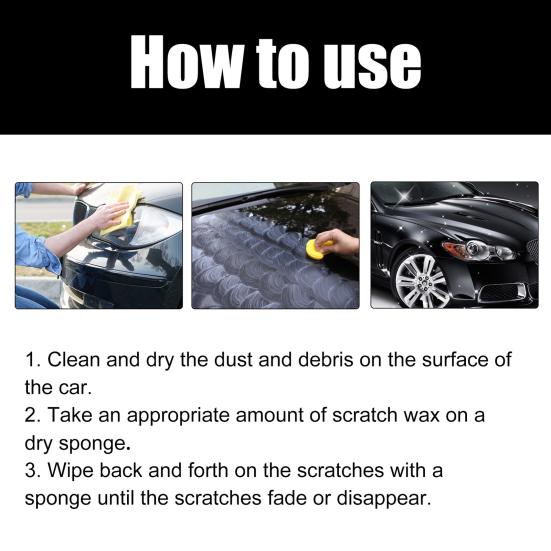 How to use

1. Clean and dry the dust and debris on the surface of the car.
2. Take an appropriate amount of scratch wax on a dry sponge.
3. Wipe back and forth on the scratches with a sponge until the scratches fade or disappear.