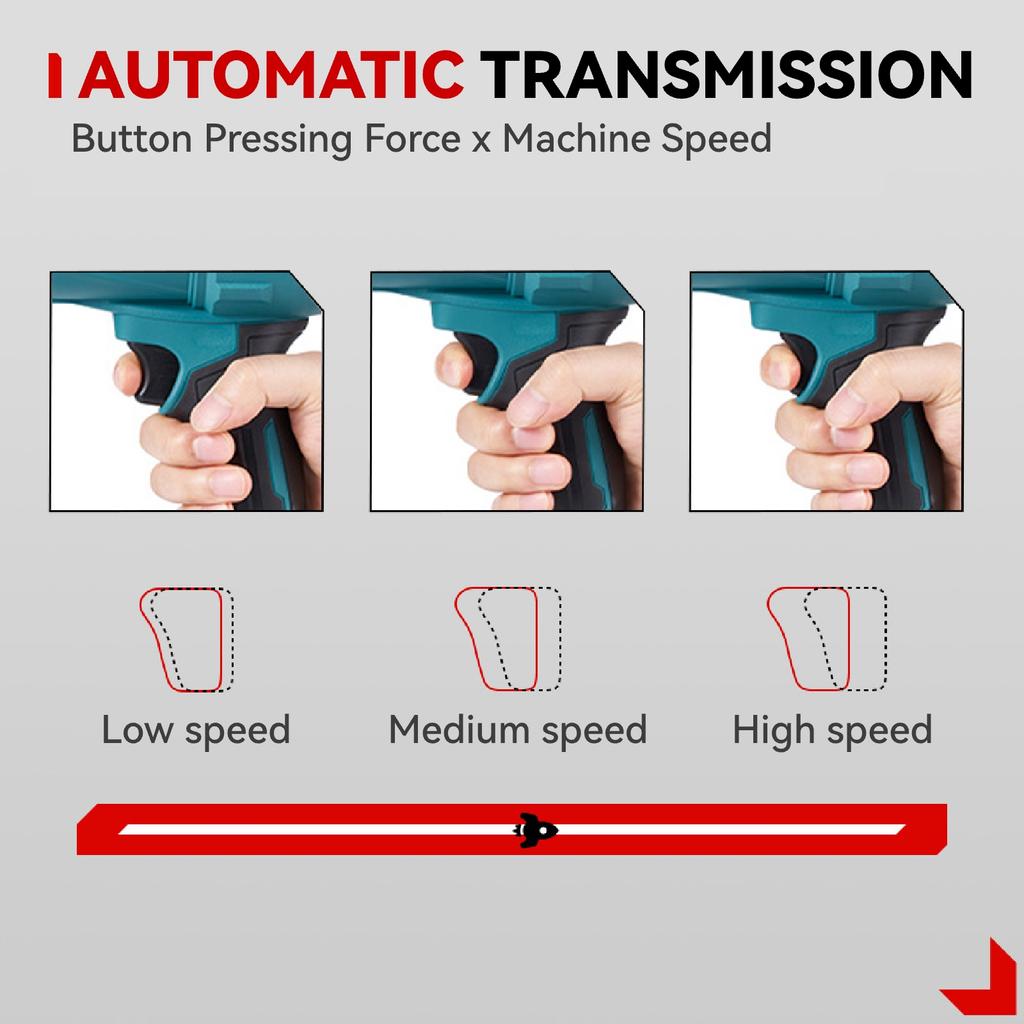 AUTOMATIC TRANSMISSION
Button Pressing Force x Machine Speed

Low speed

Medium speed

High speed