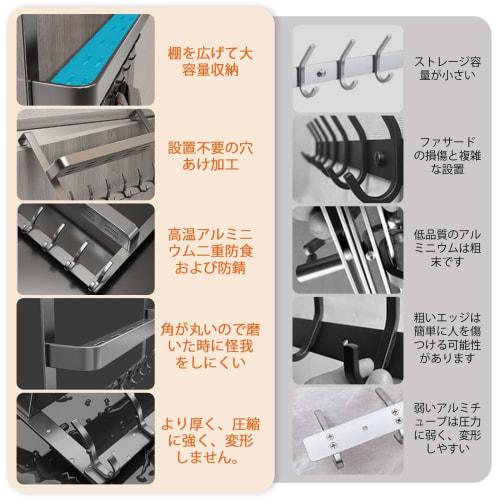 棚を広げて大容量収納

設置不要の穴あけ加工

高温アルミニウム二重防食および防錆

角が丸いので磨いた時に怪我をしにくい

より厚く、圧縮に強く、変形しません。

ストレージ容量が小さい

ファサードの損傷と複雑な設置

低品質のアルミニウムは粗末です

粗いエッジは簡単に人を傷つける可能性があります

弱いアルミチューブは圧力に弱く、変形しやすい