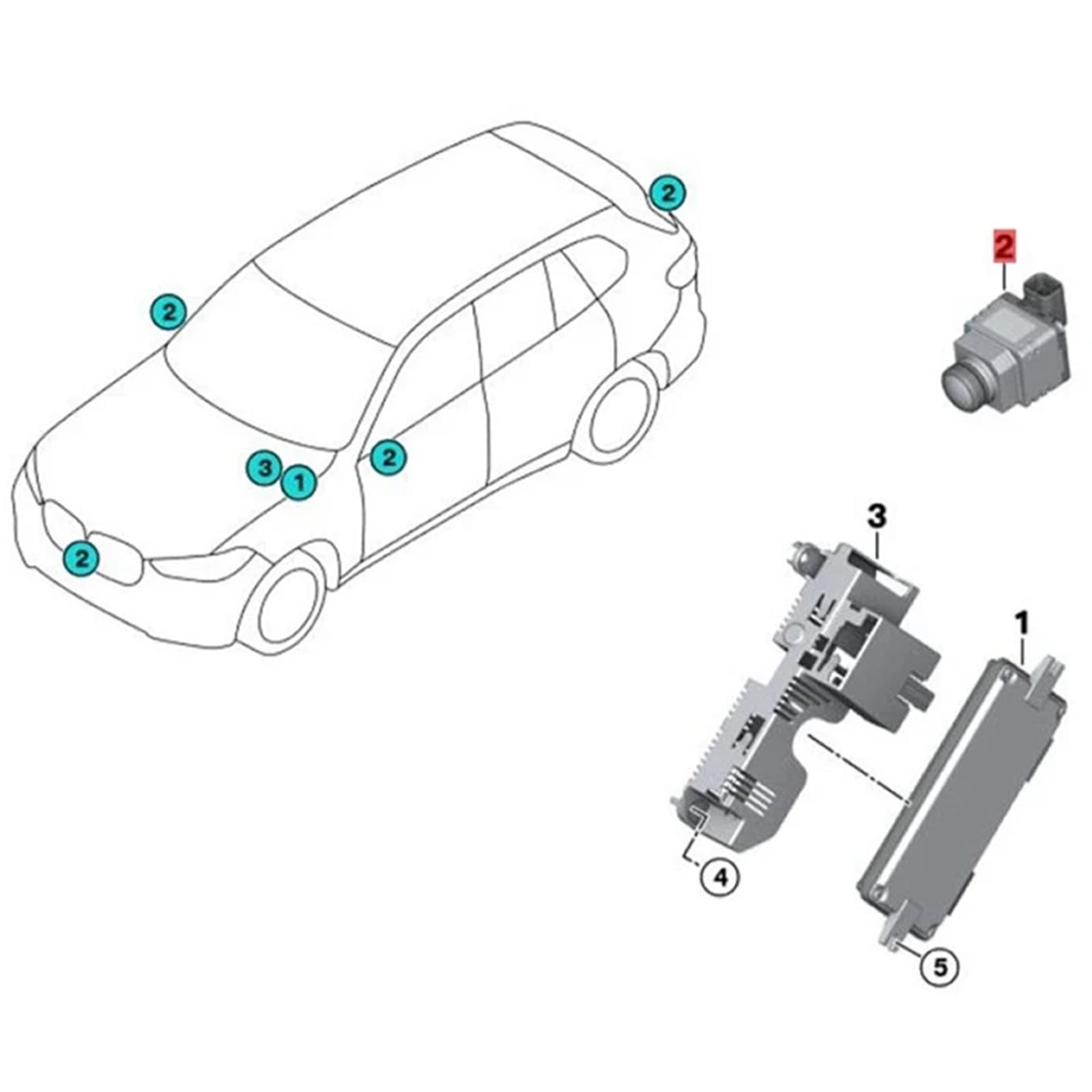 2
2
3
1
2
2
2
3
1
4
5