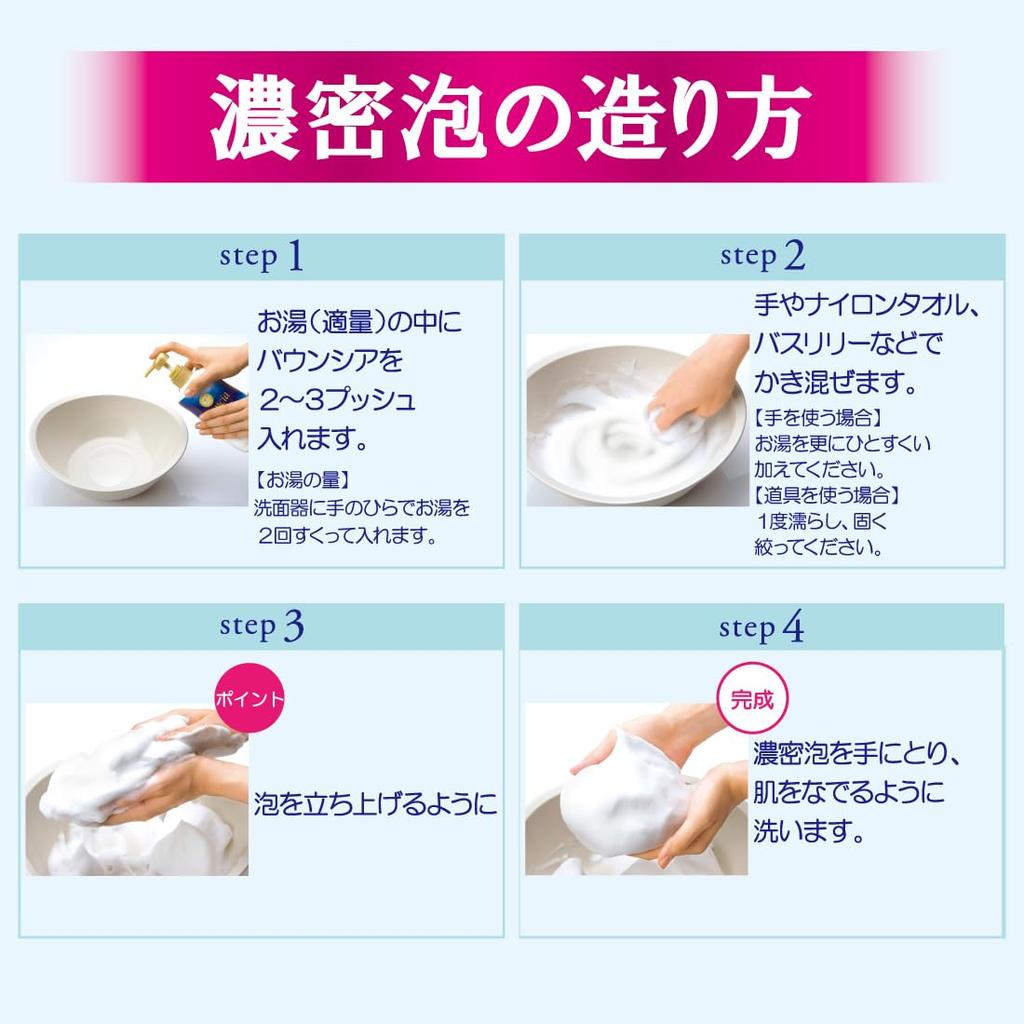 濃密泡の造り方

step 1

お湯（適量）の中にバウンシアを2〜3プッシュ入れます。

【お湯の量】
洗面器に手のひらでお湯を2回すくって入れます。

step 2

手やナイロンタオル、バスリリーなどでかき混ぜます。

【手を使う場合】
お湯を更にひとすくい加えてください。
【道具を使う場合】
1度濡らし、固く絞ってください。

step 3

ポイント

泡を立ち上げるように

step 4

完成

濃密泡を手にとり、肌をなでるように洗います。