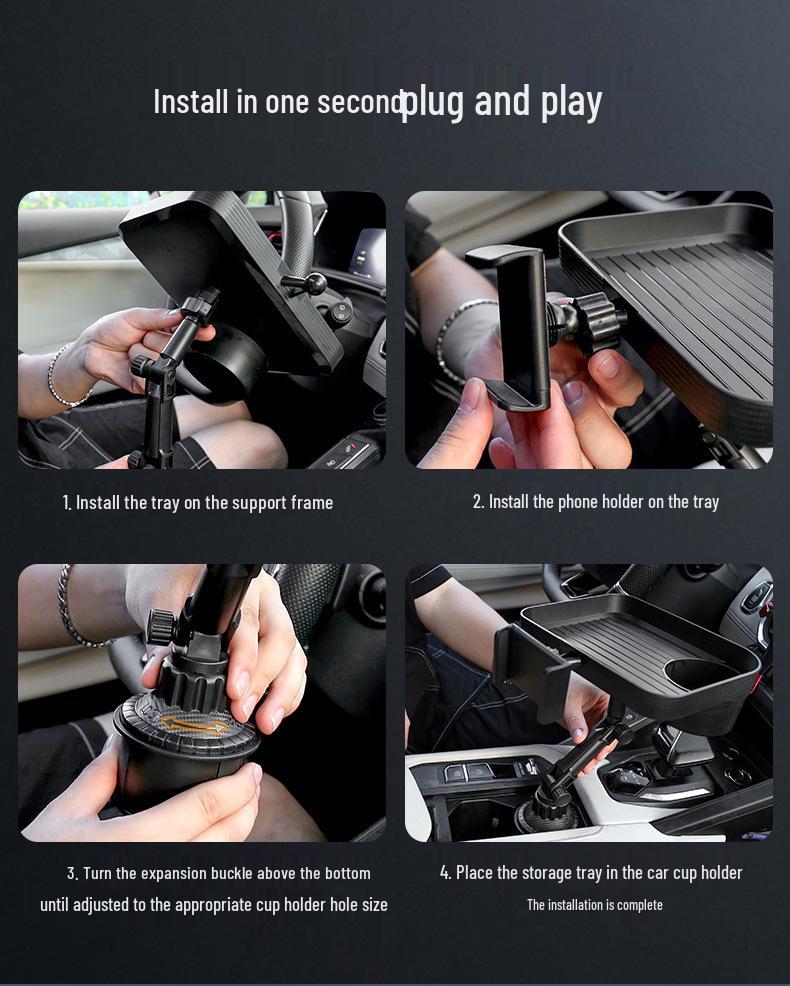 Install in one secondplug and play

1. Install the tray on the support frame

2. Install the phone holder on the tray

3. Turn the expansion buckle above the bottom until adjusted to the appropriate cup holder hole size

4. Place the storage tray in the car cup holder

The installation is complete