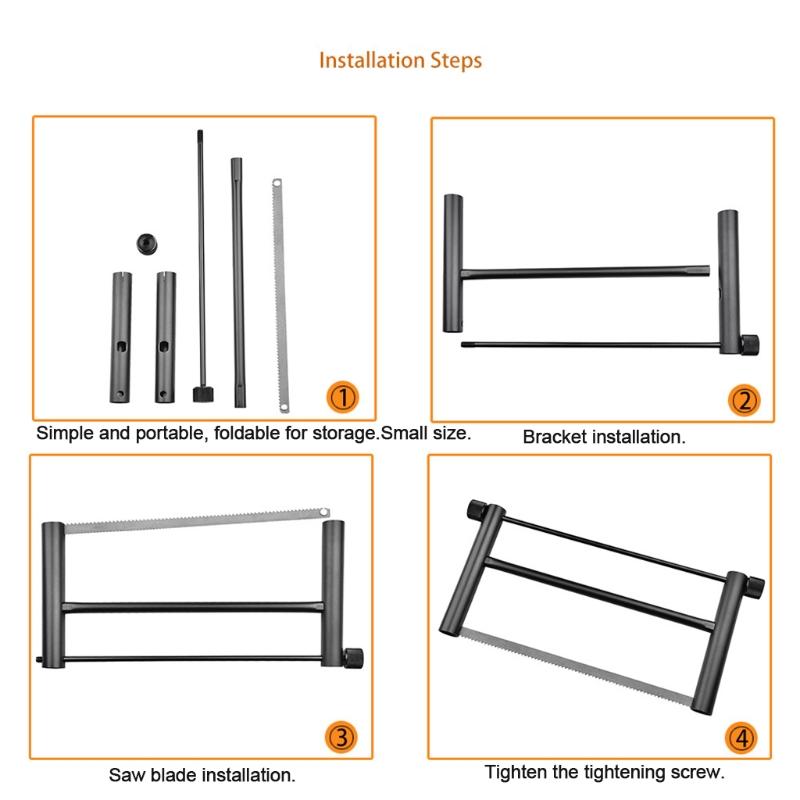 Installation Steps

①

Simple and portable, foldable for storage.Small size.

②

Bracket installation.

③

Saw blade installation.

④

Tighten the tightening screw.