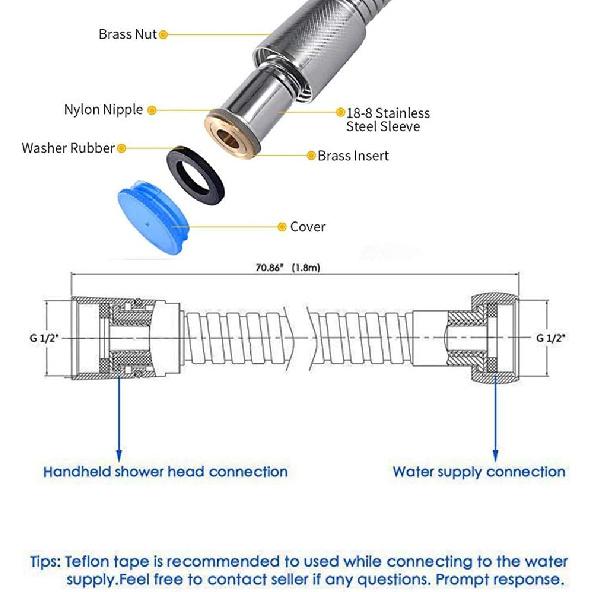 Brass Nut

Nylon Nipple

18-8 Stainless Steel Sleeve

Washer Rubber

Brass Insert

Cover

70.86" (1.8m)

G 1/2"

G 1/2"

Handheld shower head connection

Water supply connection

Tips: Teflon tape is recommended to used while connecting to the water supply.Feel free to contact seller if any questions. Prompt response.