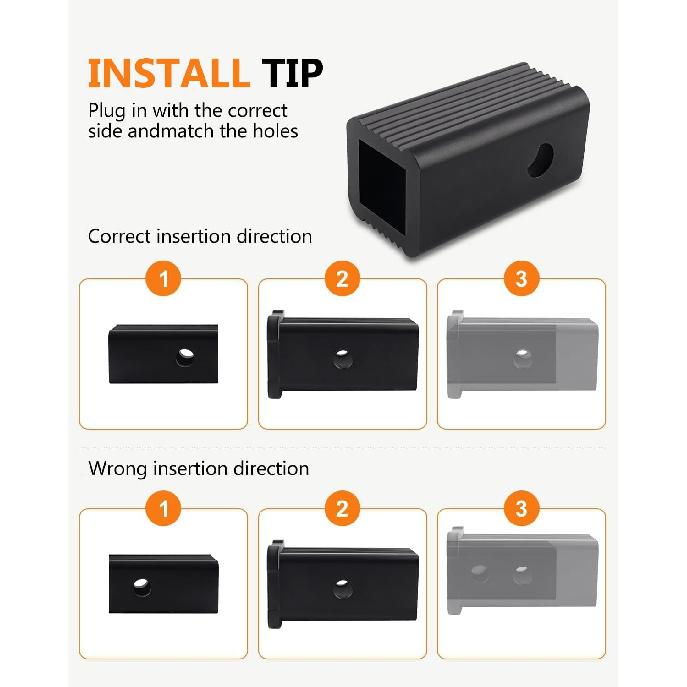 INSTALL TIP

Plug in with the correct side andmatch the holes

Correct insertion direction

1

2

3

Wrong insertion direction

1

2

3