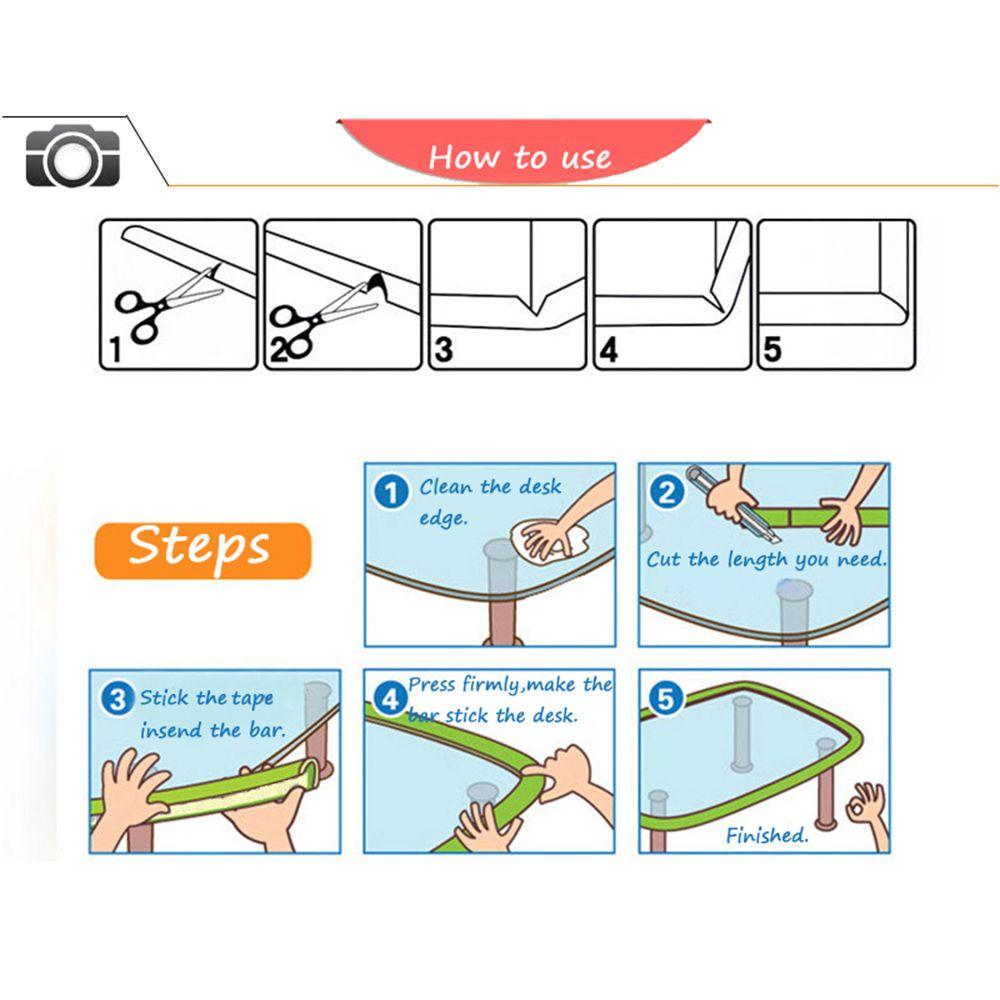 How to use

1

2

3

4

5

Steps

1 Clean the desk edge.

2 Cut the length you need.

3 Stick the tape insend the bar.

4 Press firmly,make the bar stick the desk.

5 Finished.