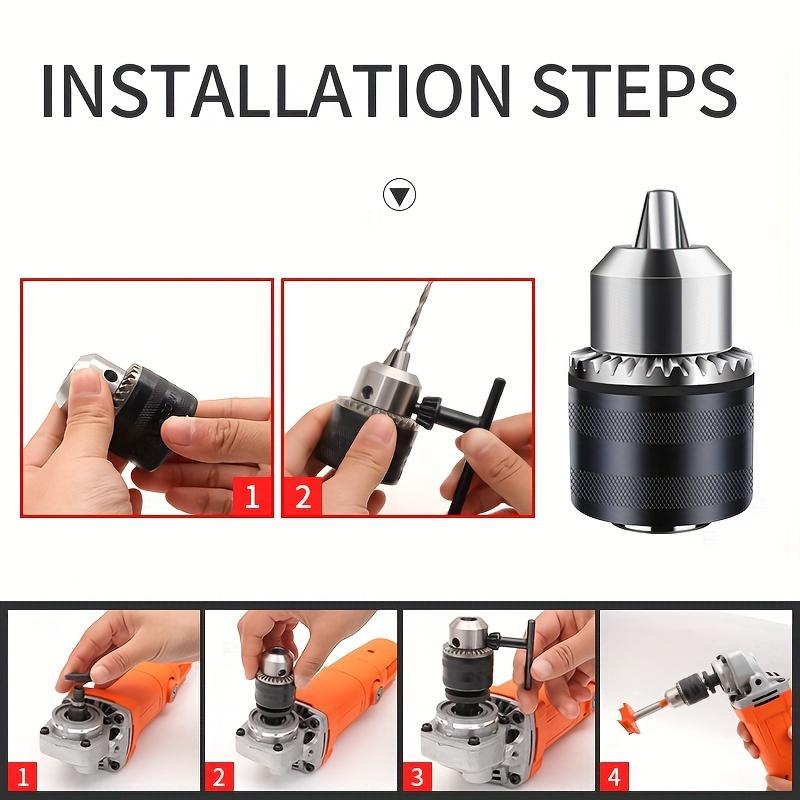 INSTALLATION STEPS

1

2

1

2

3

4