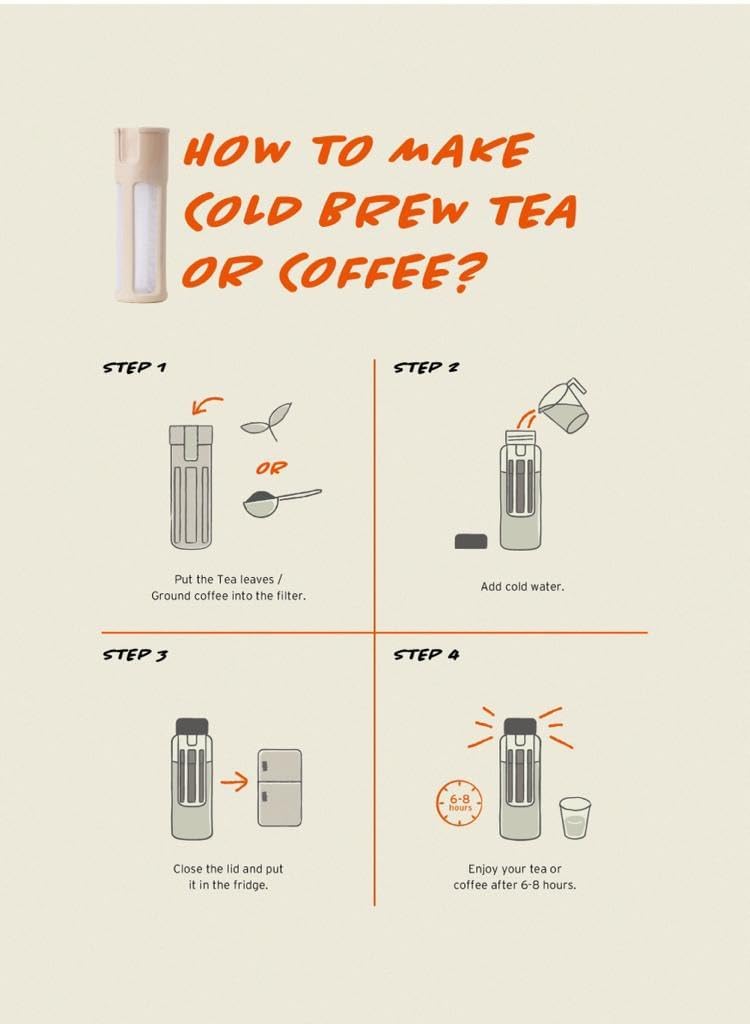 HOW TO MAKE COLD BREW TEA OR COFFEE?

STEP 1

OR

Put the Tea leaves / Ground coffee into the filter.

STEP 2

Add cold water.

STEP 3

Close the lid and put it in the fridge.

STEP 4

6-8 hours

Enjoy your tea or coffee after 6-8 hours.