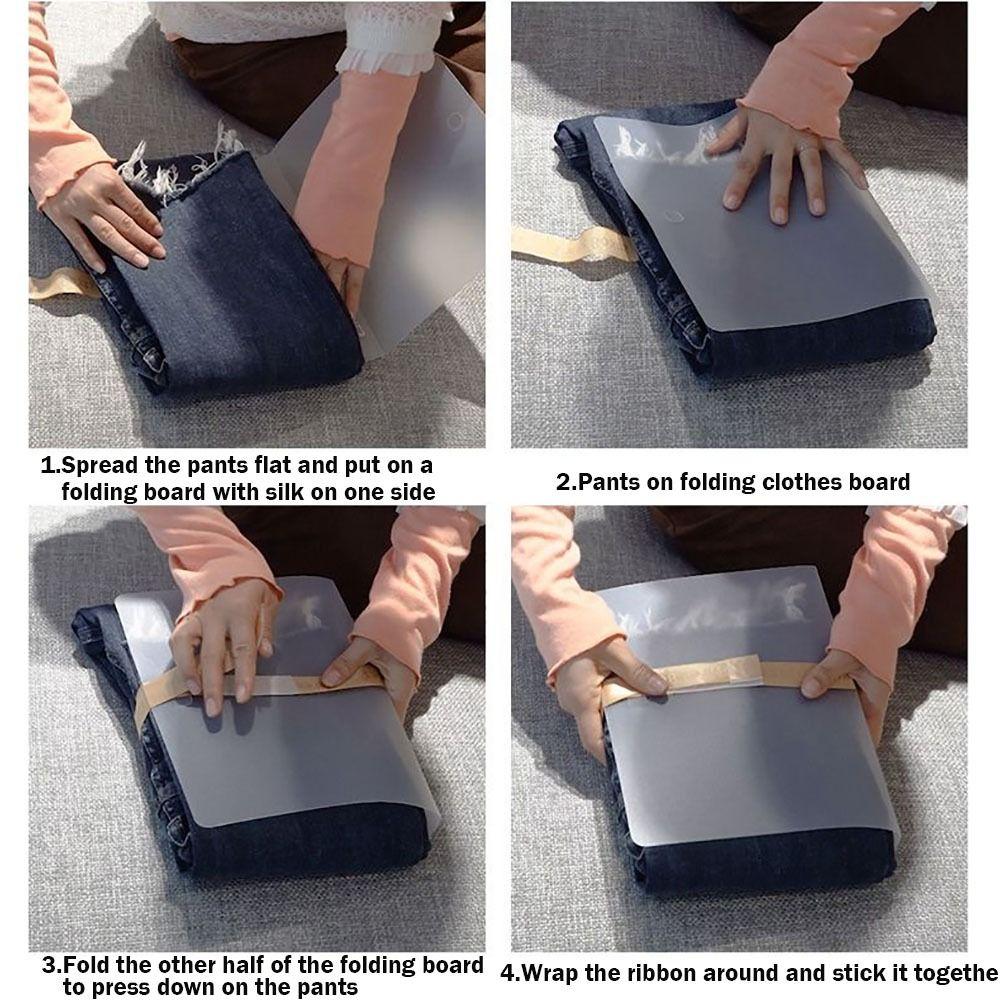 1.Spread the pants flat and put on a folding board with silk on one side

2.Pants on folding clothes board

3.Fold the other half of the folding board to press down on the pants

4.Wrap the ribbon around and stick it togethe