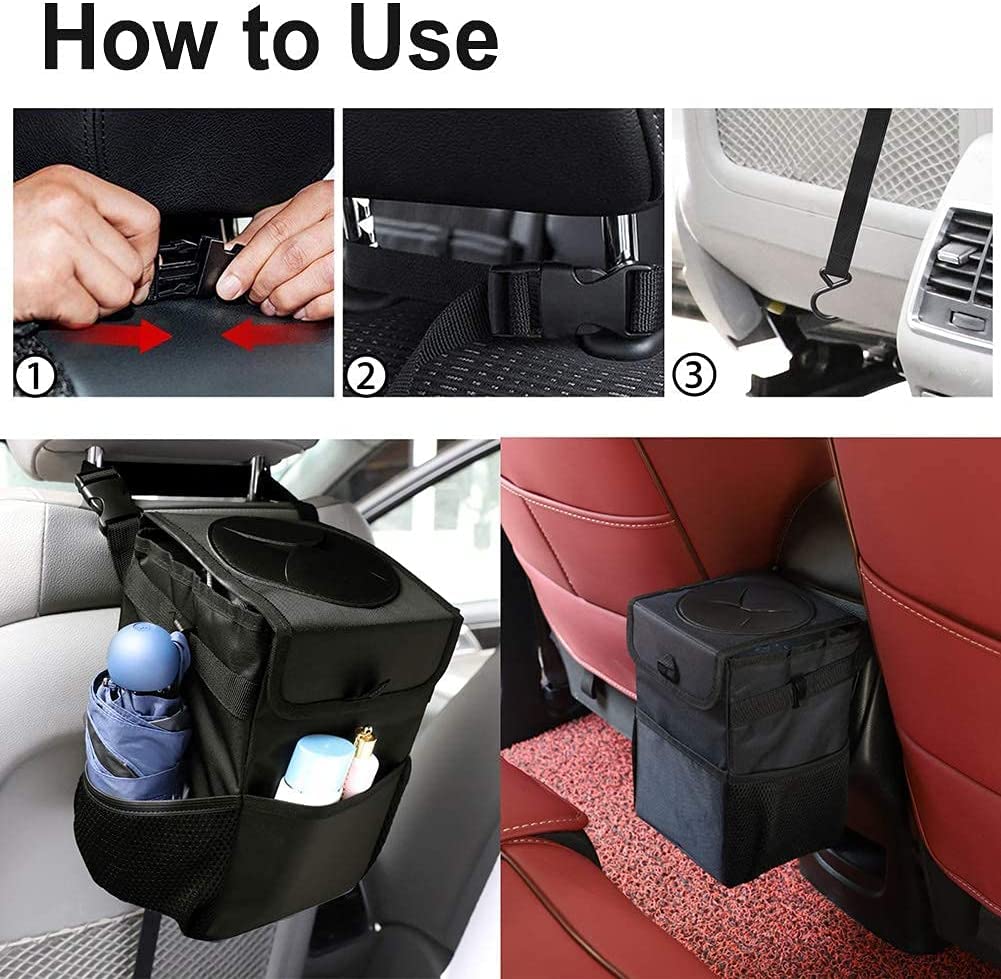 How to Use

①

②

③