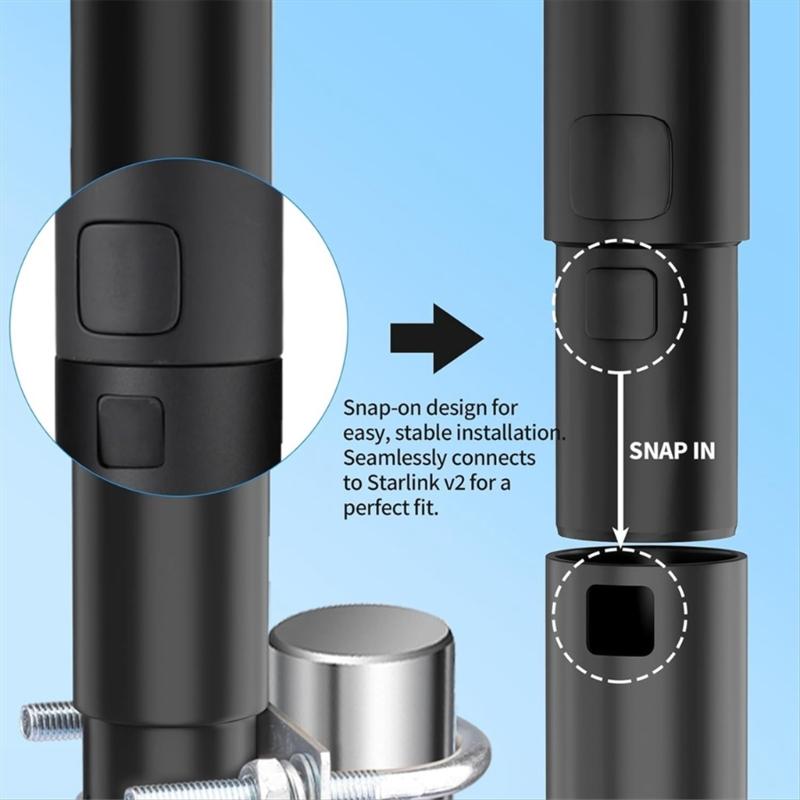 Snap-on design for easy, stable installation. Seamlessly connects to Starlink v2 for a perfect fit.

SNAP IN