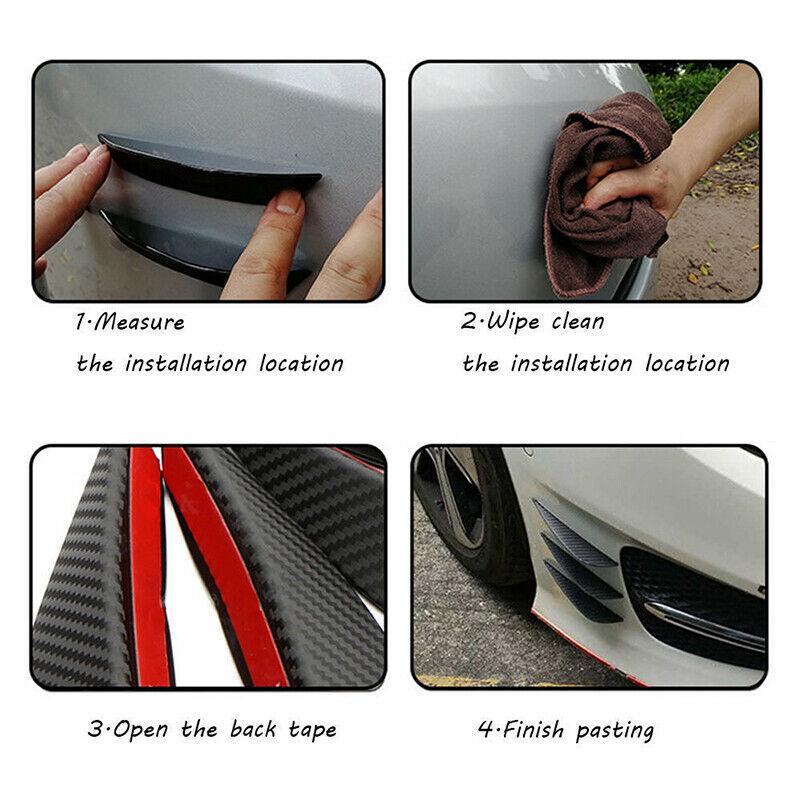 1·Measure
the installation location

2·Wipe clean
the installation location

3·Open the back tape

4·Finish pasting