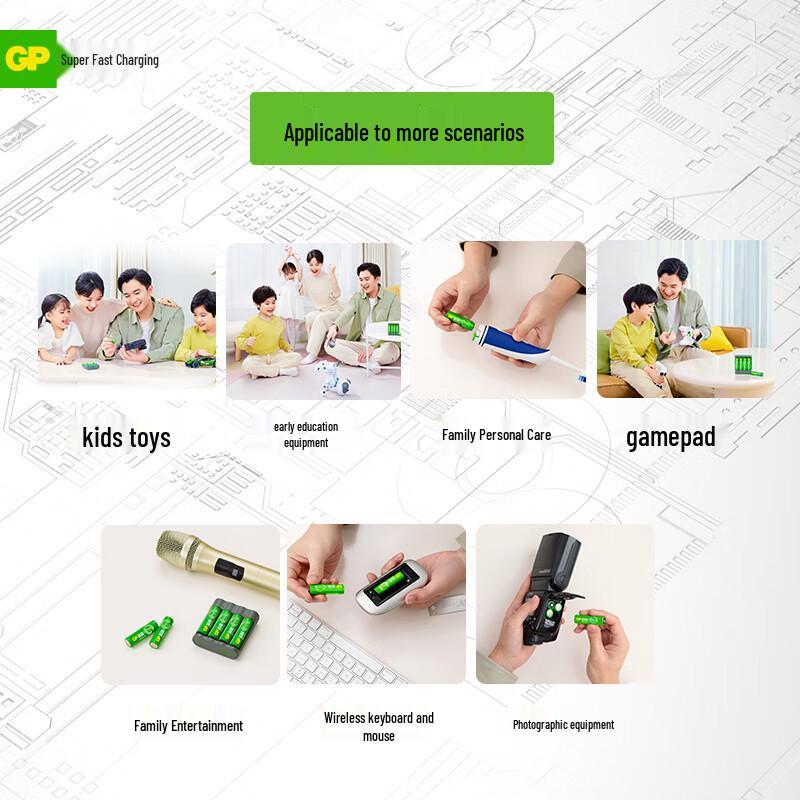 GP Super Fast Charging

Applicable to more scenarios

kids toys

early education equipment

Family Personal Care

gamepad

Family Entertainment

Wireless keyboard and mouse

Photographic equipment