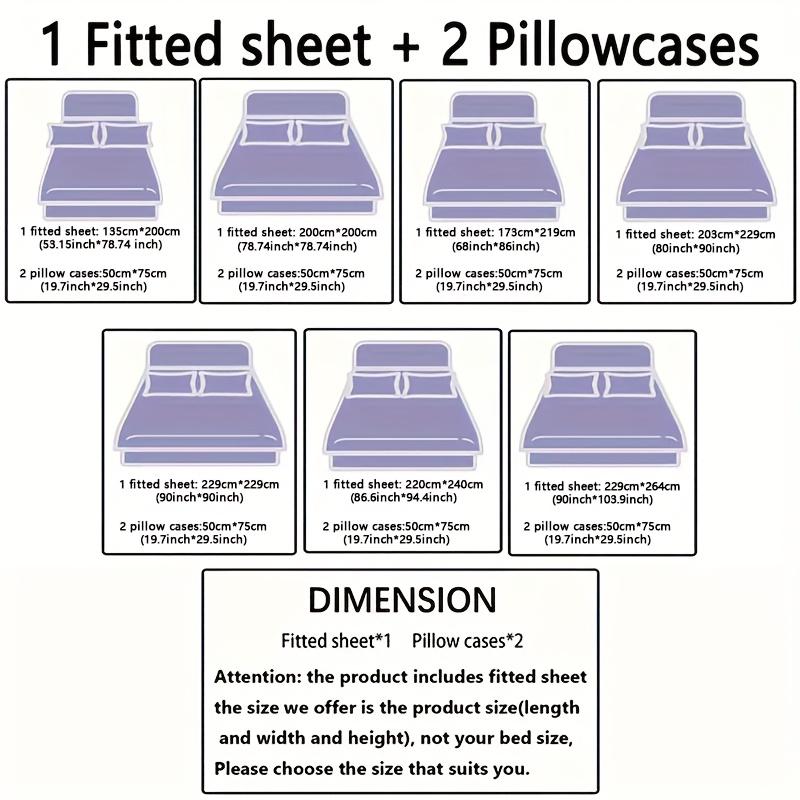 1 Fitted sheet + 2 Pillowcases

1 fitted sheet: 135cm*200cm (53.15inch*78.74 inch)

2 pillow cases:50cm*75cm (19.7inch*29.5inch)

1 fitted sheet: 200cm*200cm (78.74inch*78.74inch)

2 pillow cases:50cm*75cm (19.7inch*29.5inch)

1 fitted sheet: 173cm*219cm (68inch*86inch)

2 pillow cases:50cm*75cm (19.7inch*29.5inch)

1 fitted sheet: 203cm*229cm (80inch*90inch)

2 pillow cases:50cm*75cm (19.7inch*29.5inch)

1 fitted sheet: 229cm*229cm (90inch*90inch)

2 pillow cases:50cm*75cm (19.7inch*29.5inch)

1 fitted sheet: 220cm*240cm (86.6inch*94.4inch)

2 pillow cases:50cm*75cm (19.7inch*29.5inch)

1 fitted sheet: 229cm*264cm (90inch*103.9inch)

2 pillow cases:50cm*75cm (19.7inch*29.5inch)

DIMENSION

Fitted sheet*1 Pillow cases*2

Attention: the product includes fitted sheet the size we offer is the product size(length and width and height), not your bed size, Please choose the size that suits you.