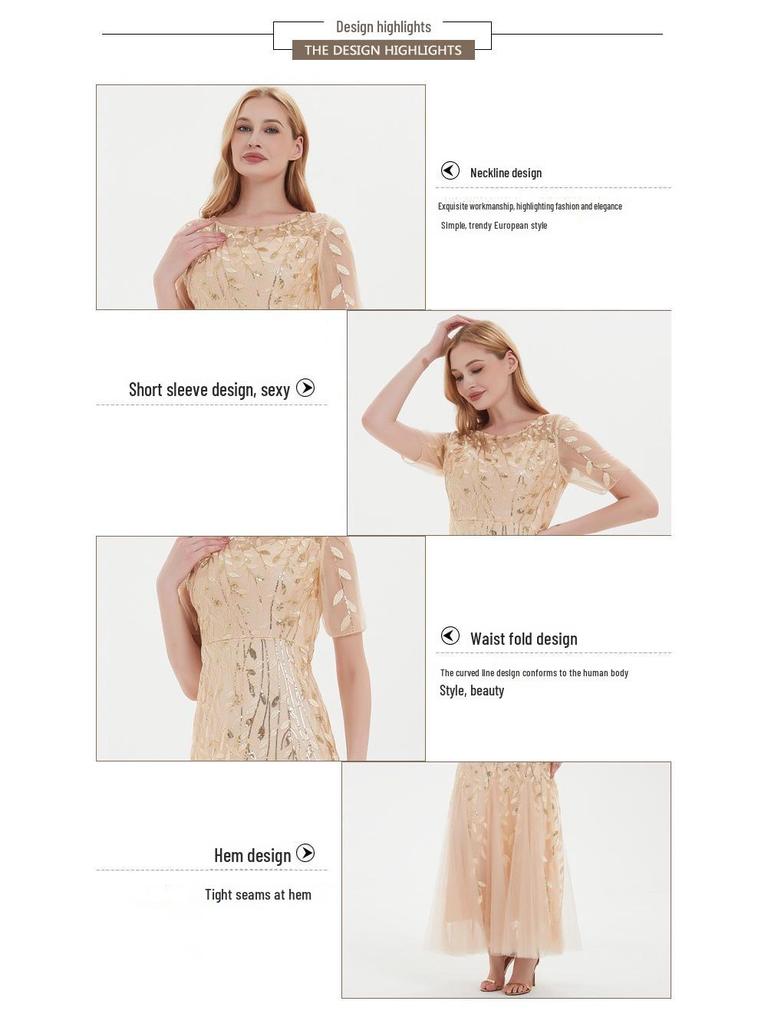 Design highlights
THE DESIGN HIGHLIGHTS

Neckline design
Exquisite workmanship, highlighting fashion and elegance
Simple, trendy European style

Short sleeve design, sexy

Waist fold design
The curved line design conforms to the human body
Style, beauty

Hem design
Tight seams at hem