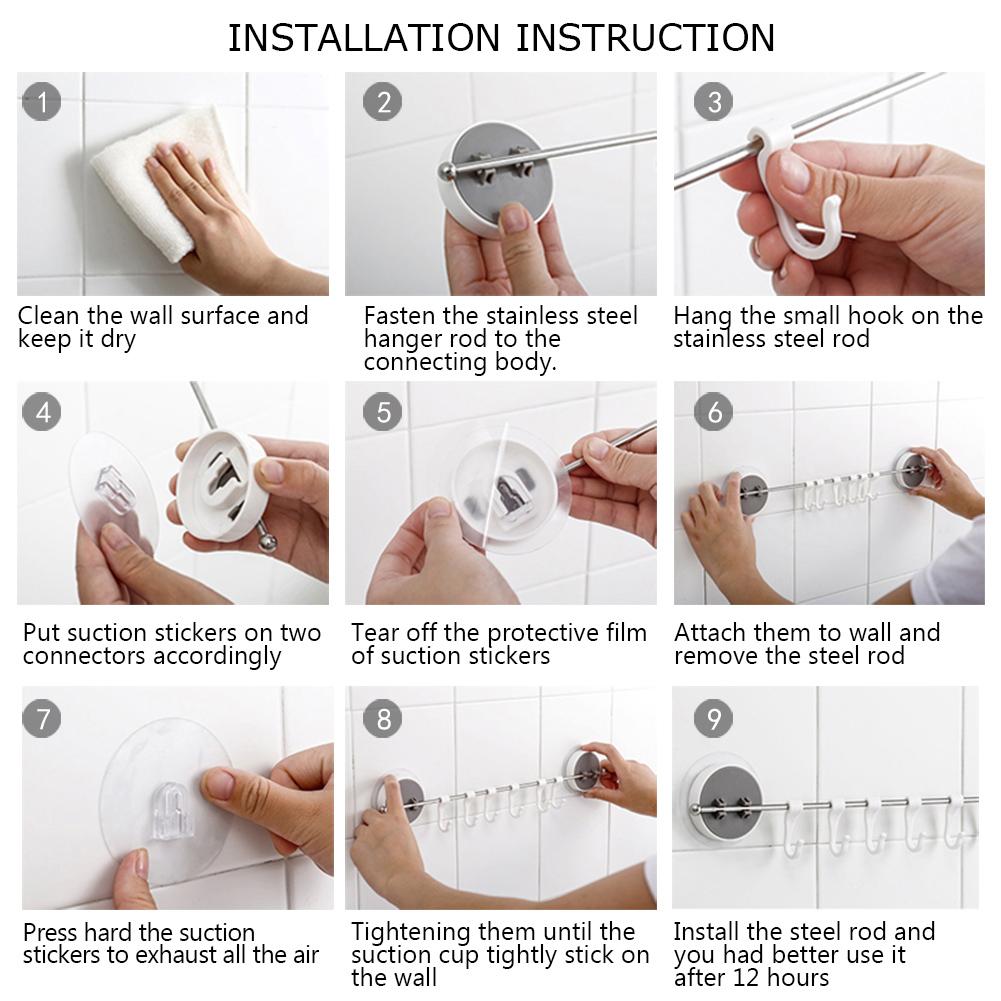 INSTALLATION INSTRUCTION

1

Clean the wall surface and keep it dry

2

Fasten the stainless steel hanger rod to the connecting body.

3

Hang the small hook on the stainless steel rod

4

Put suction stickers on two connectors accordingly

5

Tear off the protective film of suction stickers

6

Attach them to wall and remove the steel rod

7

Press hard the suction stickers to exhaust all the air

8

Tightening them until the suction cup tightly stick on the wall

9

Install the steel rod and you had better use it after 12 hours