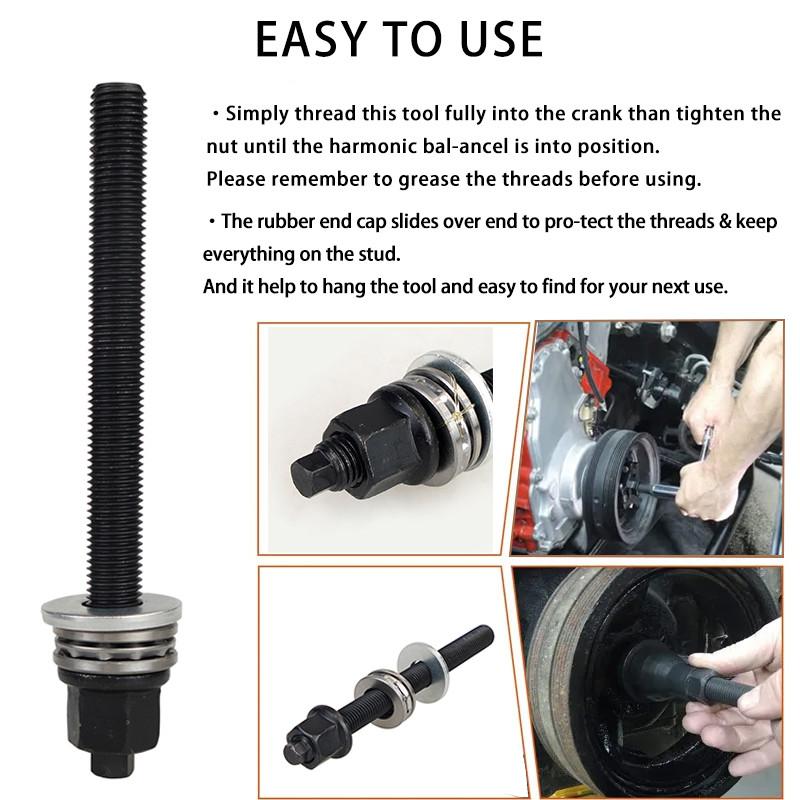 EASY TO USE

・Simply thread this tool fully into the crank than tighten the nut until the harmonic bal-ancel is into position.
Please remember to grease the threads before using.

・The rubber end cap slides over end to pro-tect the threads & keep everything on the stud.
And it help to hang the tool and easy to find for your next use.