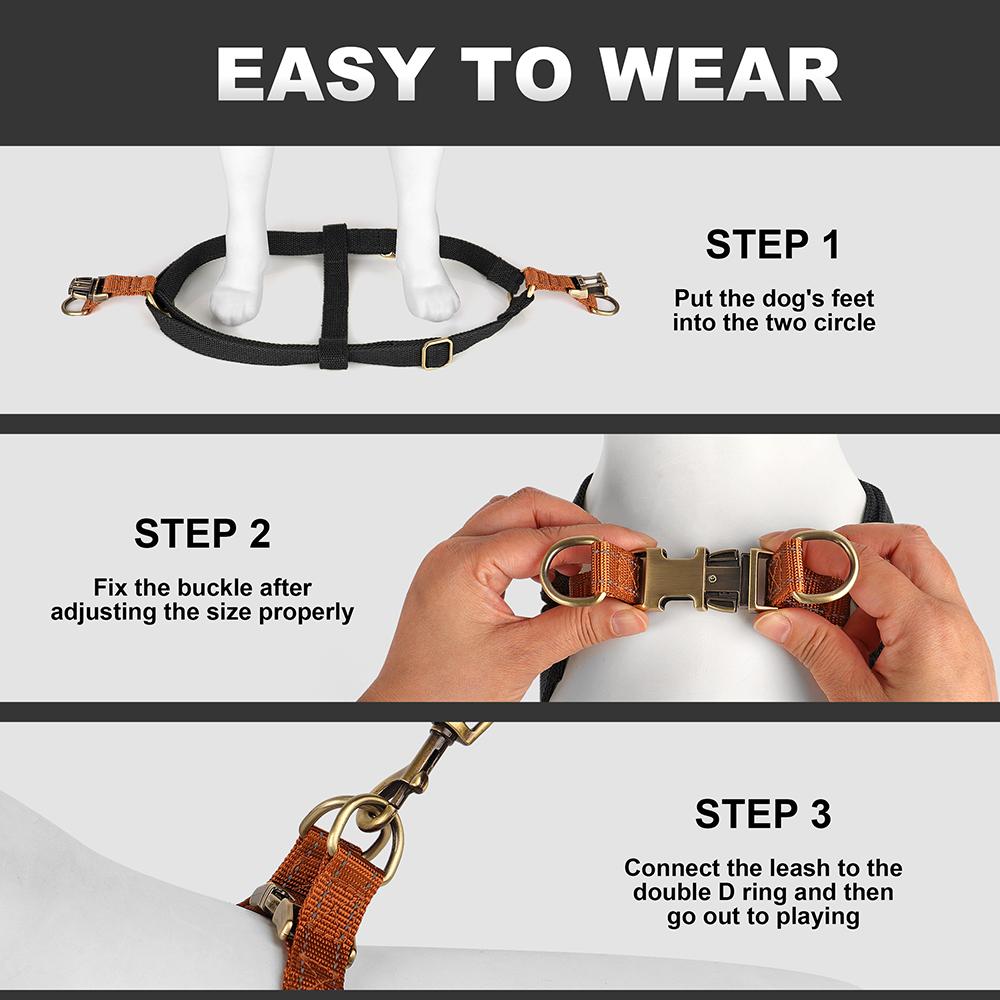 EASY TO WEAR

STEP 1

Put the dog's feet into the two circle

STEP 2

Fix the buckle after adjusting the size properly

STEP 3

Connect the leash to the double D ring and then go out to playing