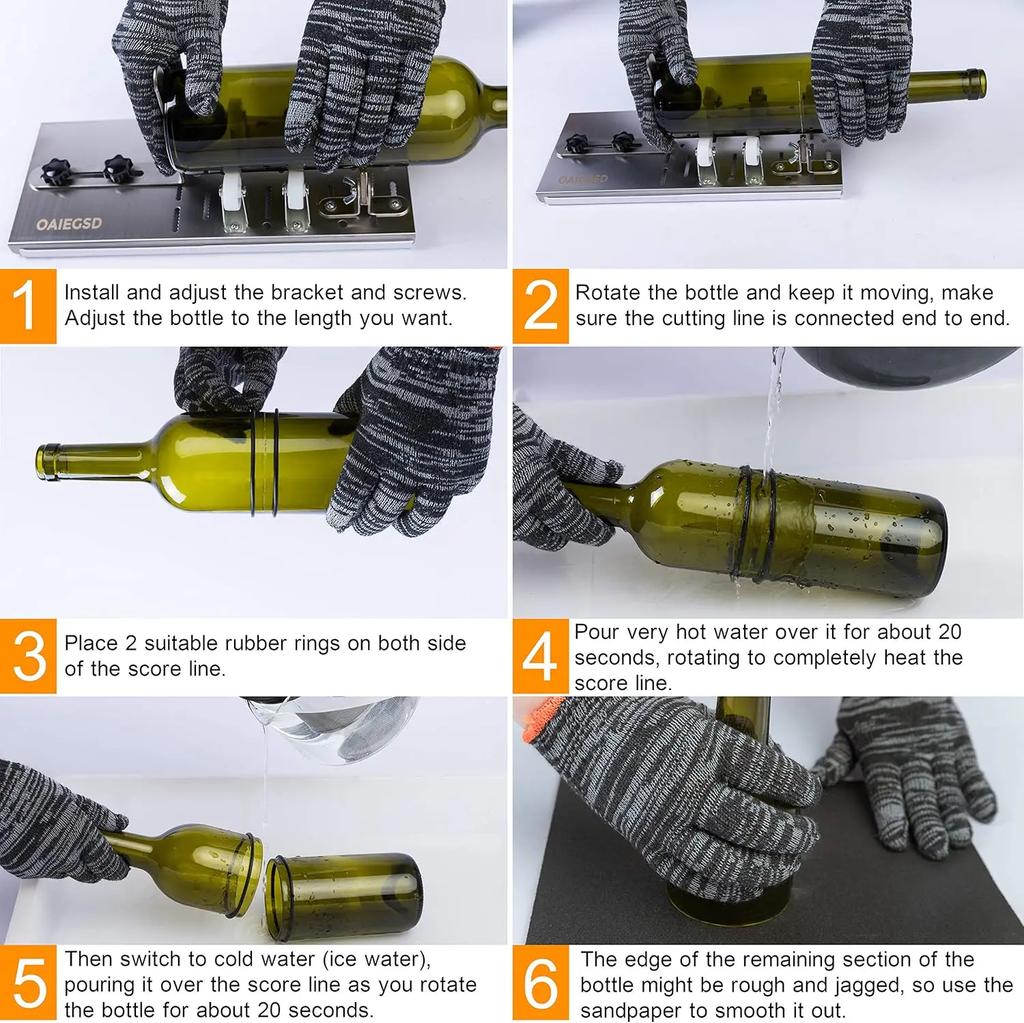 OAIEGSD

OAIEGSD

1 Install and adjust the bracket and screws. Adjust the bottle to the length you want.

2 Rotate the bottle and keep it moving, make sure the cutting line is connected end to end.

3 Place 2 suitable rubber rings on both side of the score line.

4 Pour very hot water over it for about 20 seconds, rotating to completely heat the score line.

5 Then switch to cold water (ice water), pouring it over the score line as you rotate the bottle for about 20 seconds.

6 The edge of the remaining section of the bottle might be rough and jagged, so use the sandpaper to smooth it out.