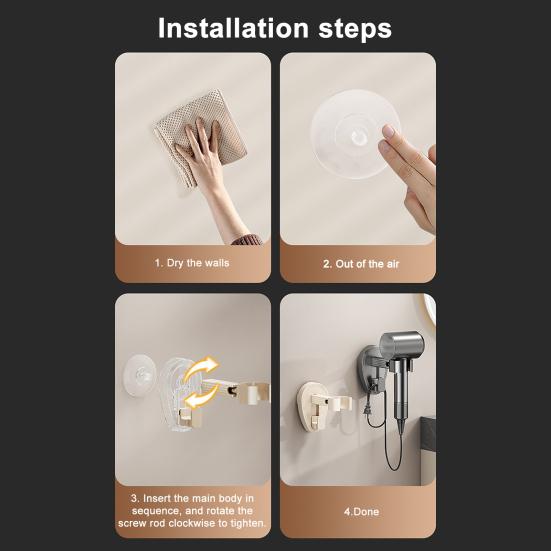 Installation steps

1. Dry the walls

2. Out of the air

3. Insert the main body in sequence, and rotate the screw rod clockwise to tighten.

4.Done