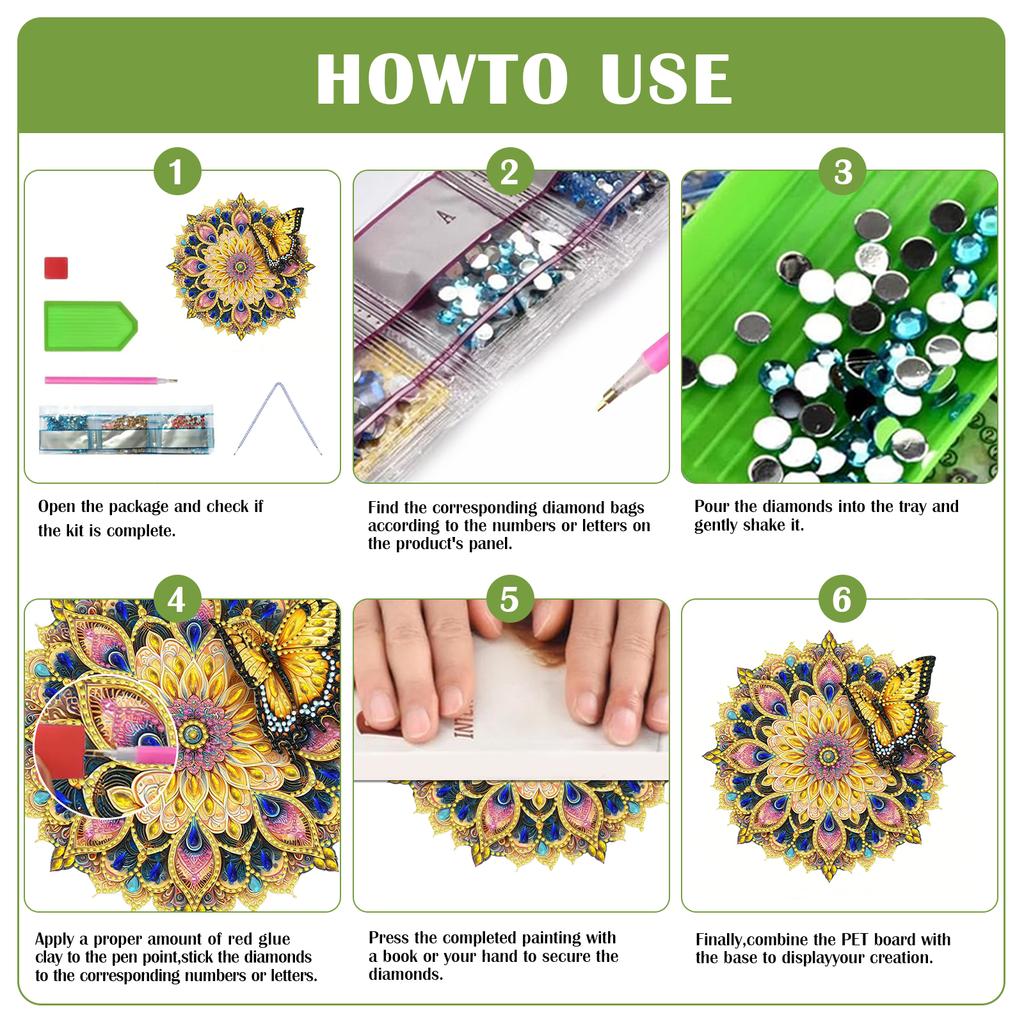 HOWTO USE

1

Open the package and check if the kit is complete.

2

A

Find the corresponding diamond bags according to the numbers or letters on the product's panel.

3

Pour the diamonds into the tray and gently shake it.

4

Apply a proper amount of red glue clay to the pen point,stick the diamonds to the corresponding numbers or letters.

5

Press the completed painting with a book or your hand to secure the diamonds.

6

Finally,combine the PET board with the base to displayyour creation.