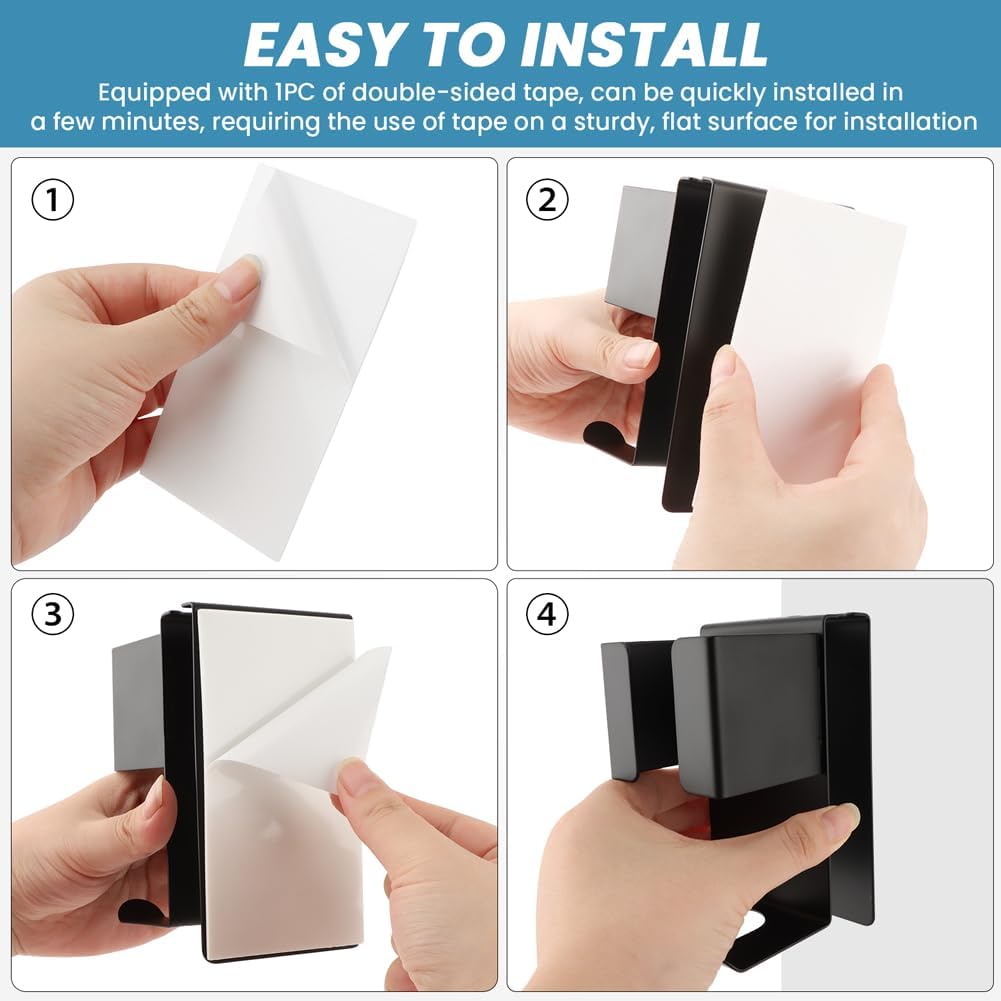 EASY TO INSTALL

Equipped with 1PC of double-sided tape, can be quickly installed in a few minutes, requiring the use of tape on a sturdy, flat surface for installation

①

②

③

④