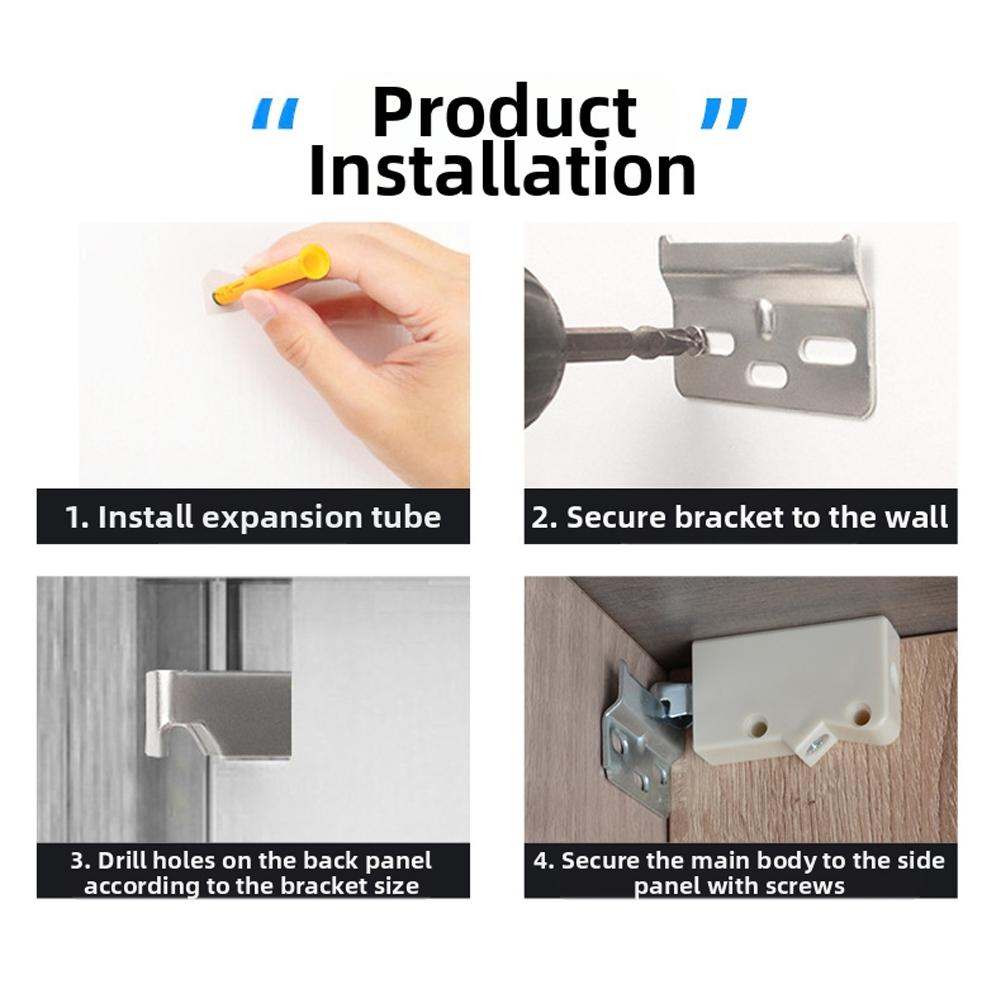 " Product Installation "

1. Install expansion tube

2. Secure bracket to the wall

3. Drill holes on the back panel according to the bracket size

4. Secure the main body to the side panel with screws