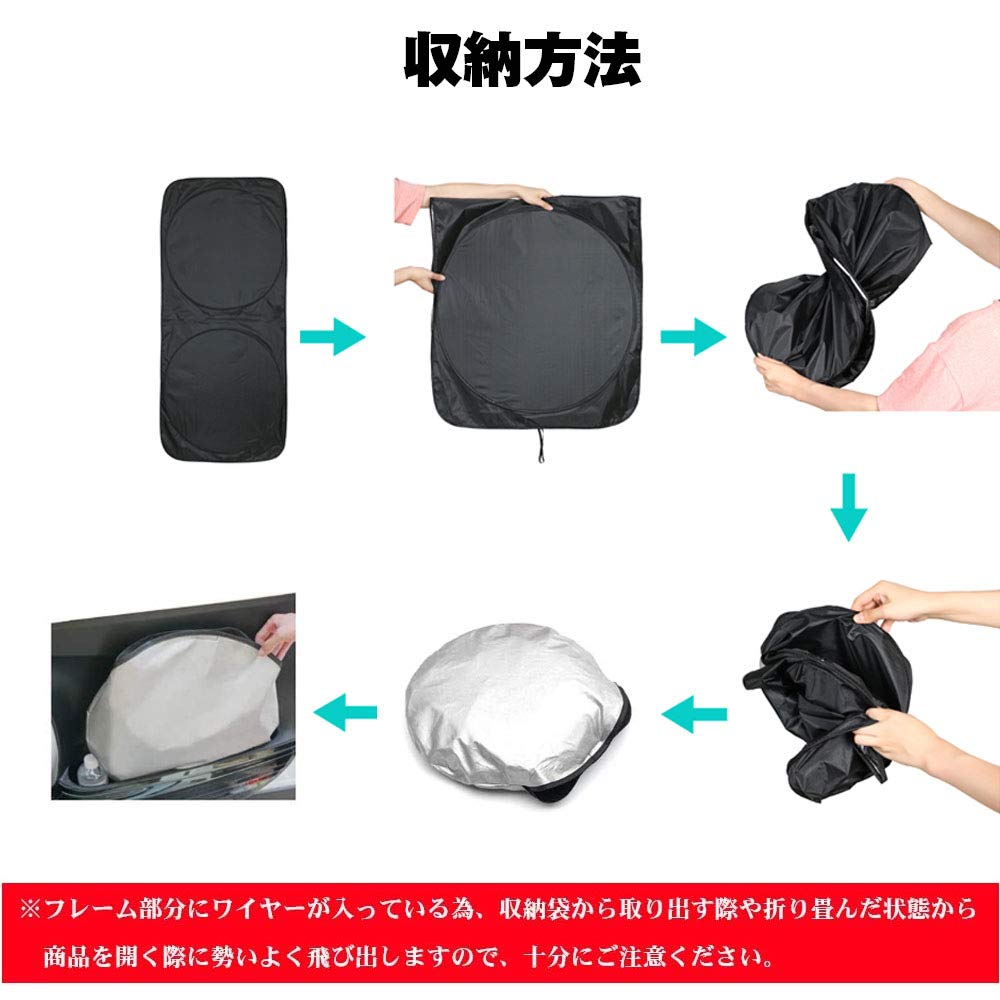 収納方法

※フレーム部分にワイヤーが入っている為、収納袋から取り出す際や折り畳んだ状態から商品を開く際に勢いよく飛び出しますので、十分にご注意ください。