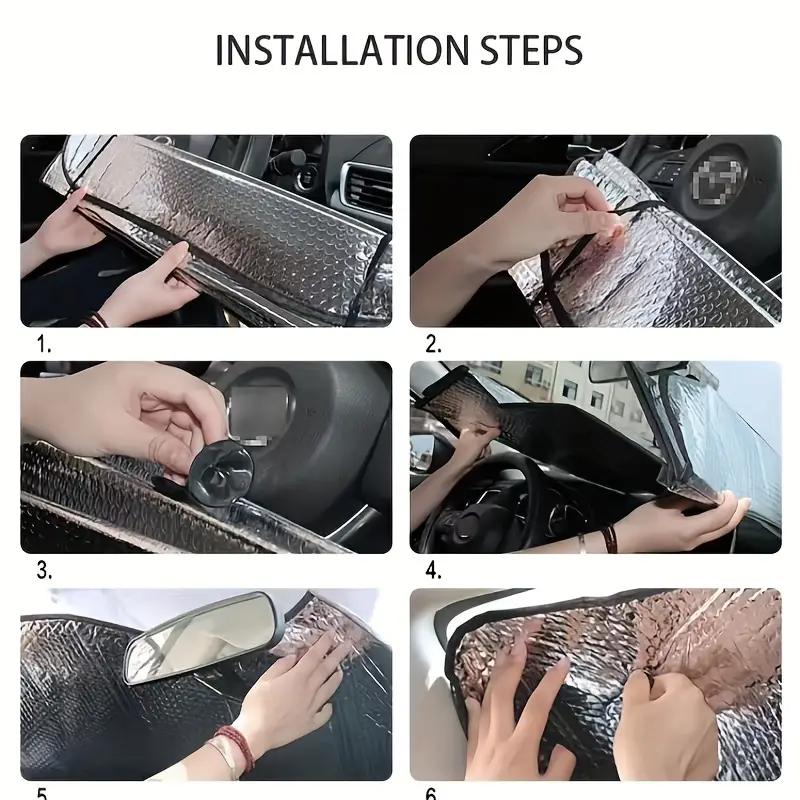 INSTALLATION STEPS

1.

2.

3.

4.

5.

6.