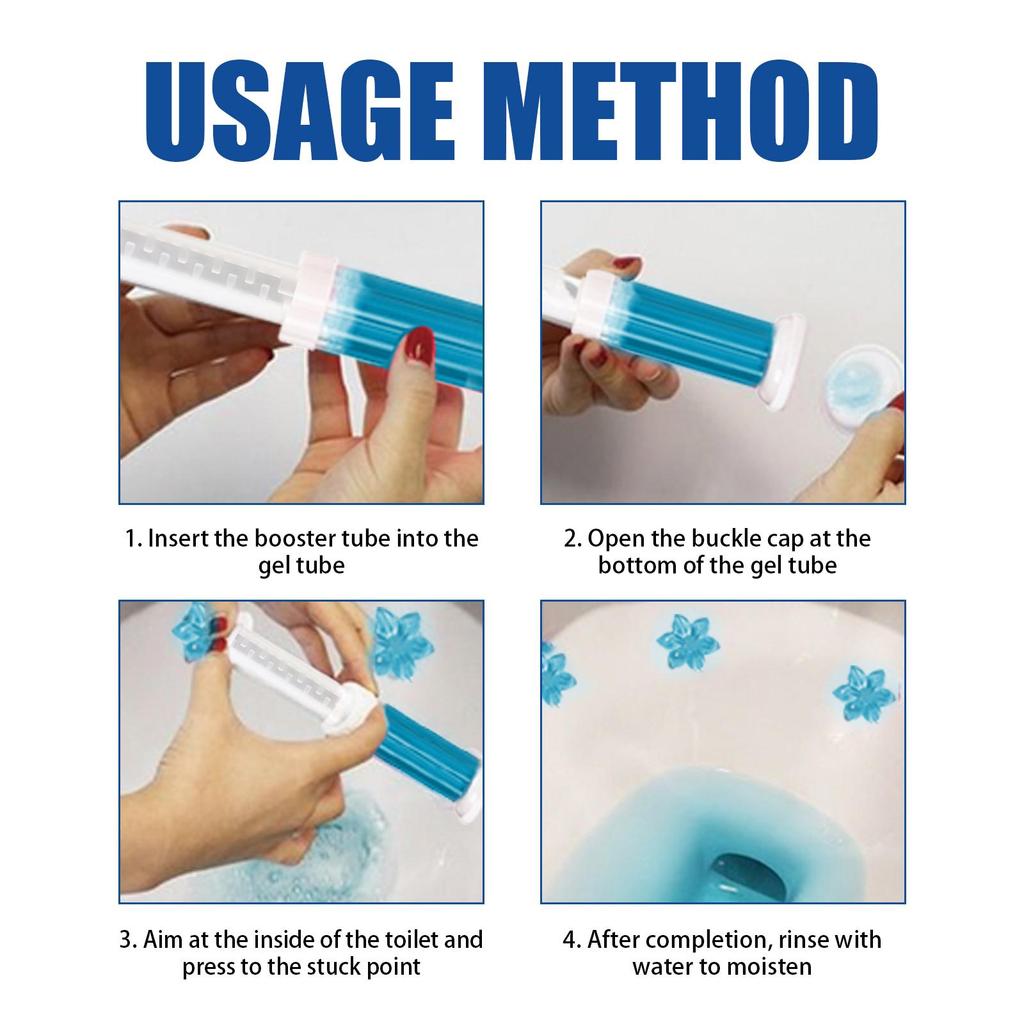 USAGE METHOD

1. Insert the booster tube into the gel tube

2. Open the buckle cap at the bottom of the gel tube

3. Aim at the inside of the toilet and press to the stuck point

4. After completion, rinse with water to moisten