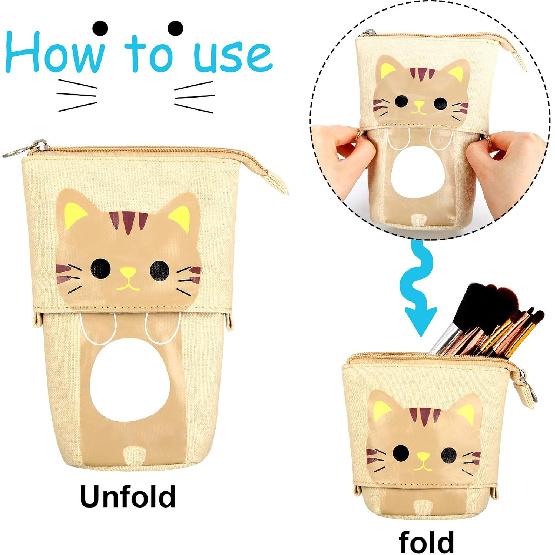 How to use

Unfold

fold