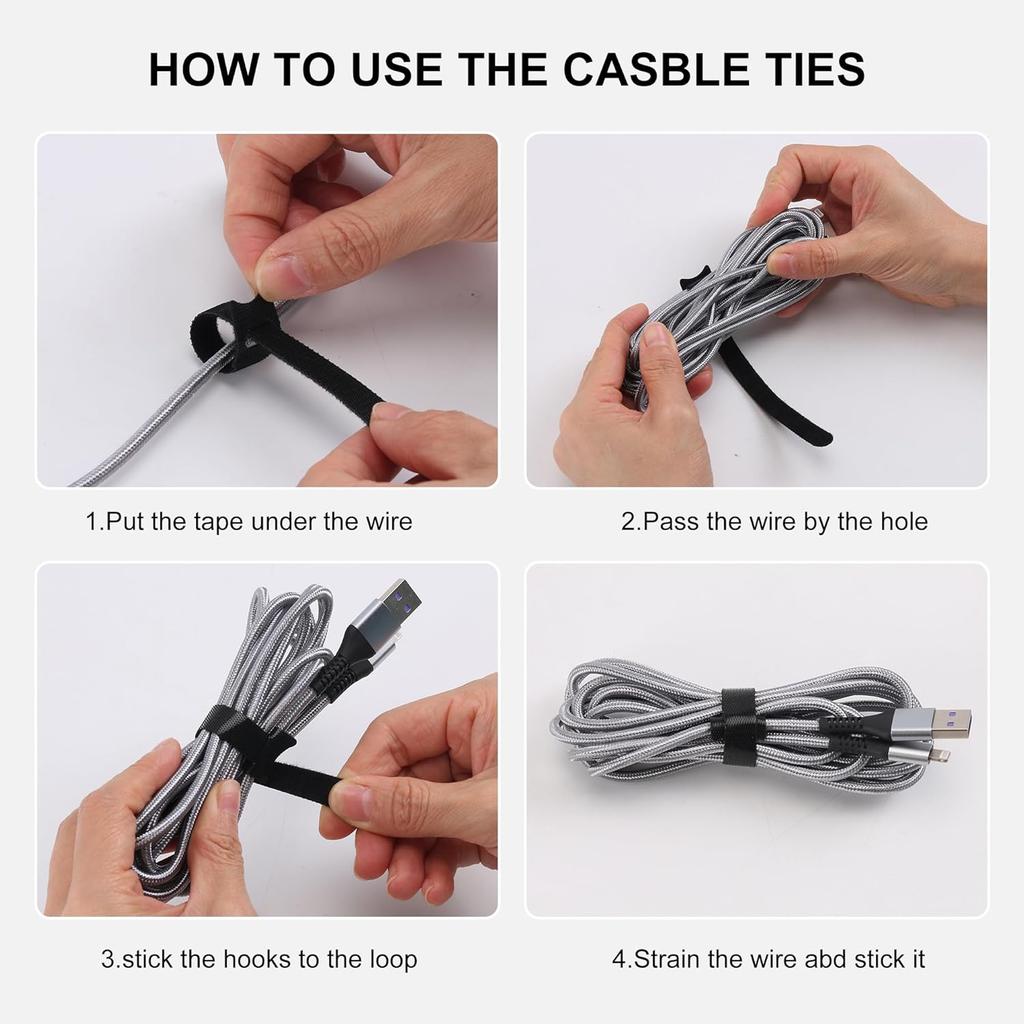 HOW TO USE THE CASBLE TIES

1.Put the tape under the wire

2.Pass the wire by the hole

3.stick the hooks to the loop

4.Strain the wire abd stick it