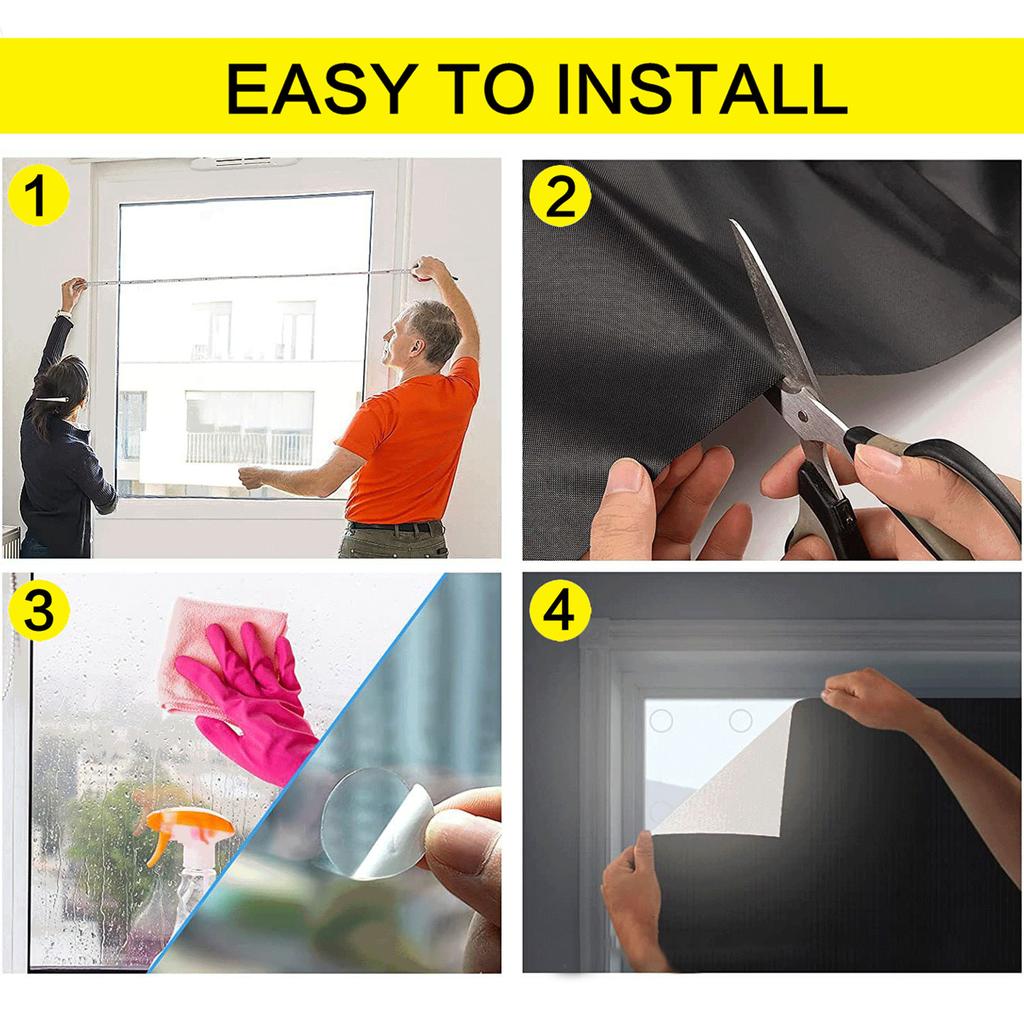 EASY TO INSTALL

1

2

3

4