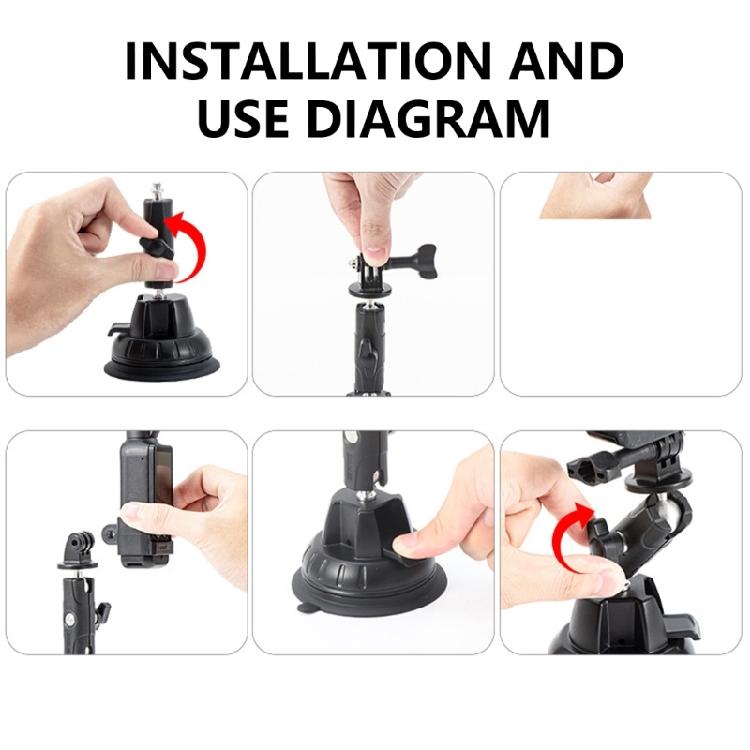 INSTALLATION AND USE DIAGRAM