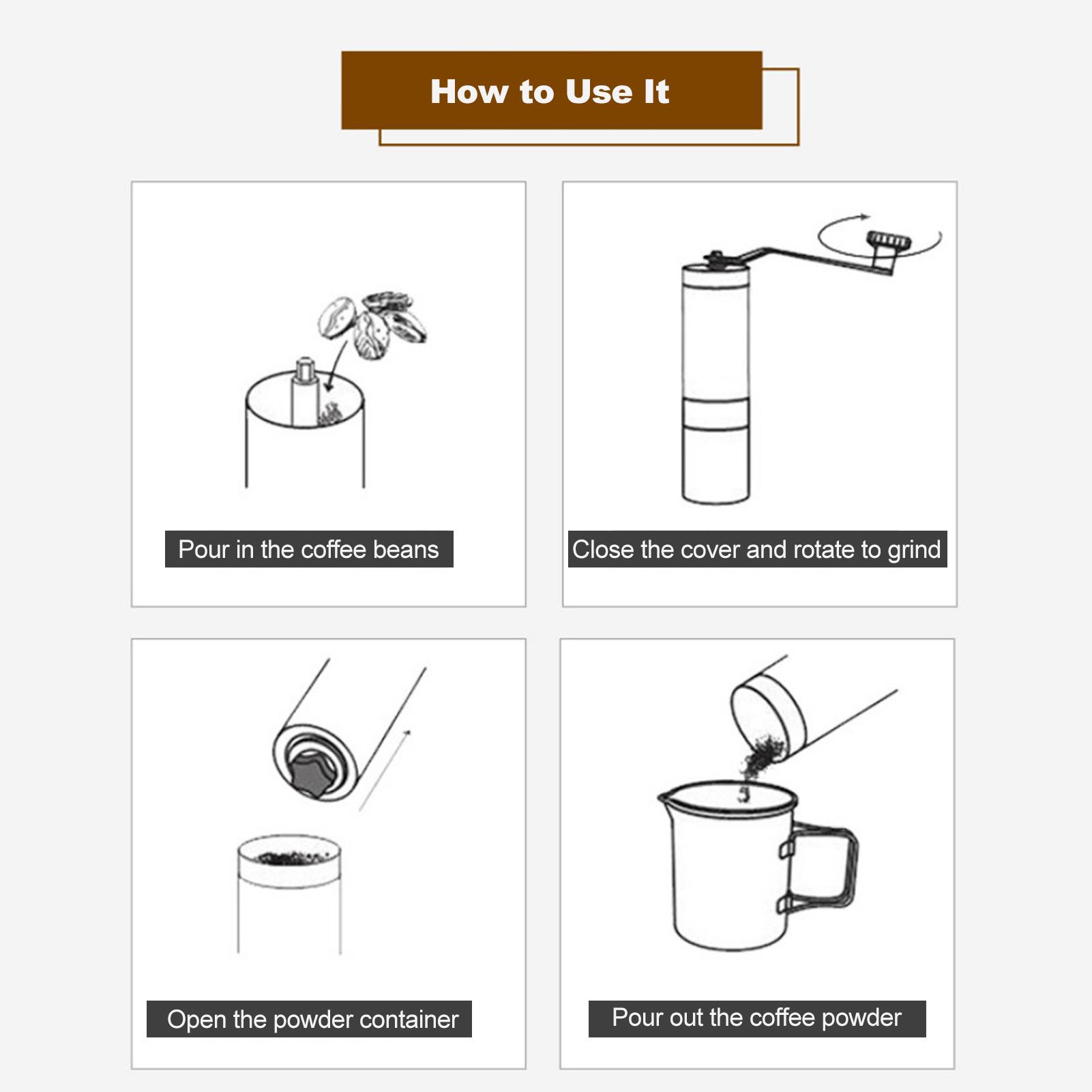 How to Use It

Pour in the coffee beans

Close the cover and rotate to grind

Open the powder container

Pour out the coffee powder